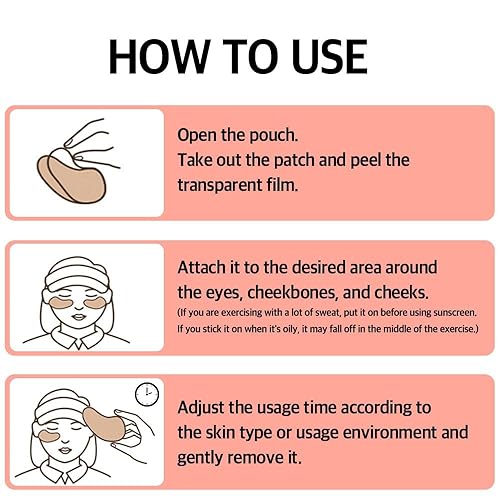 HOW TO USE

Open the pouch.
Take out the patch and peel the transparent film.

Attach it to the desired area around the eyes, cheekbones, and cheeks.
(If you are exercising with a lot of sweat, put it on before using sunscreen. If you stick it on when it's oily, it may fall off in the middle of the exercise.)

Adjust the usage time according to the skin type or usage environment and gently remove it.