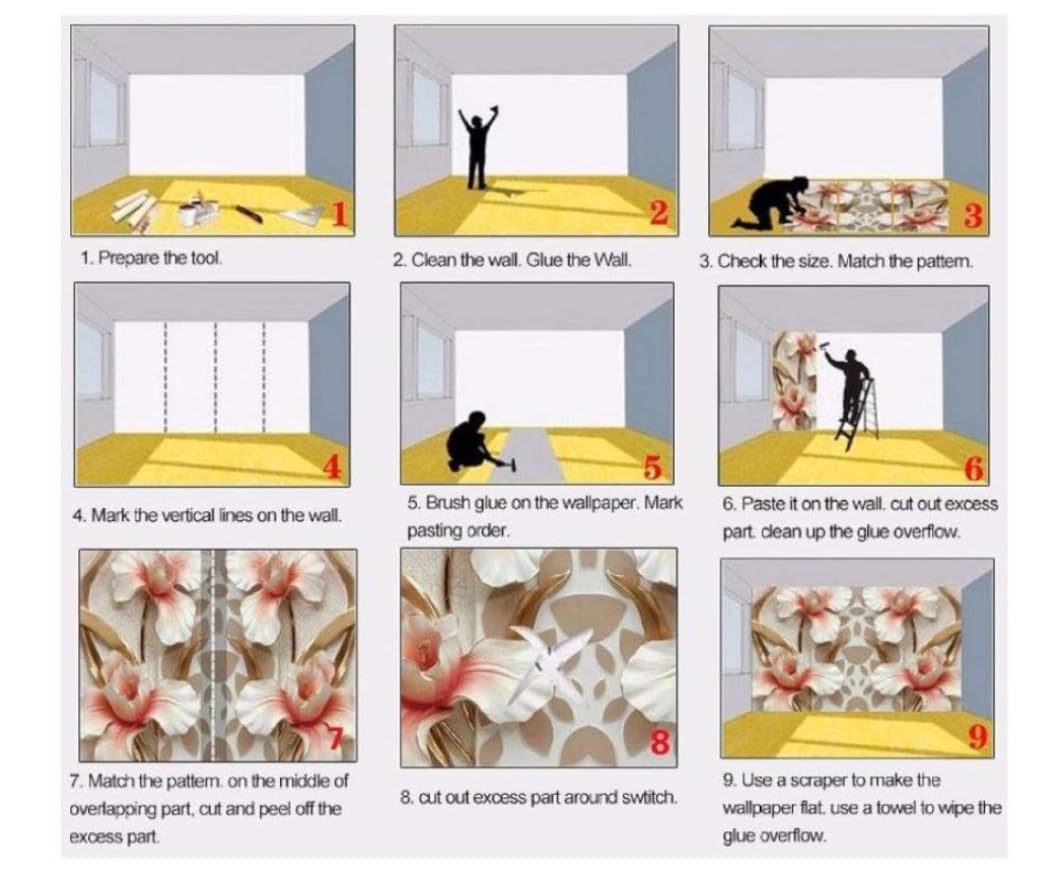 1

1. Prepare the tool.

2

2. Clean the wall. Glue the Wall.

3

3. Check the size. Match the pattern.

4

4. Mark the vertical lines on the wall.

5

5. Brush glue on the wallpaper. Mark pasting order.

6

6. Paste it on the wall. cut out excess part. clean up the glue overflow.

7

7. Match the pattern. on the middle of overlapping part, cut and peel off the excess part.

8

8. cut out excess part around swtitch.

9

9. Use a scraper to make the wallpaper flat. use a towel to wipe the glue overflow.