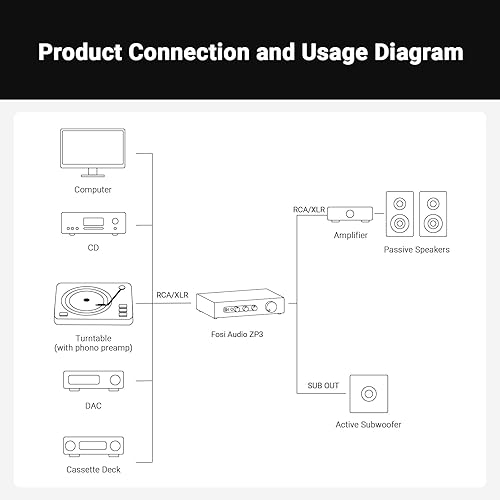 Product Connection and Usage Diagram

Computer

CD

Turntable
(with phono preamp)

DAC

Cassette Deck

RCA/XLR

Fosi Audio ZP3

RCA/XLR

Amplifier

Passive Speakers

SUB OUT

Active Subwoofer