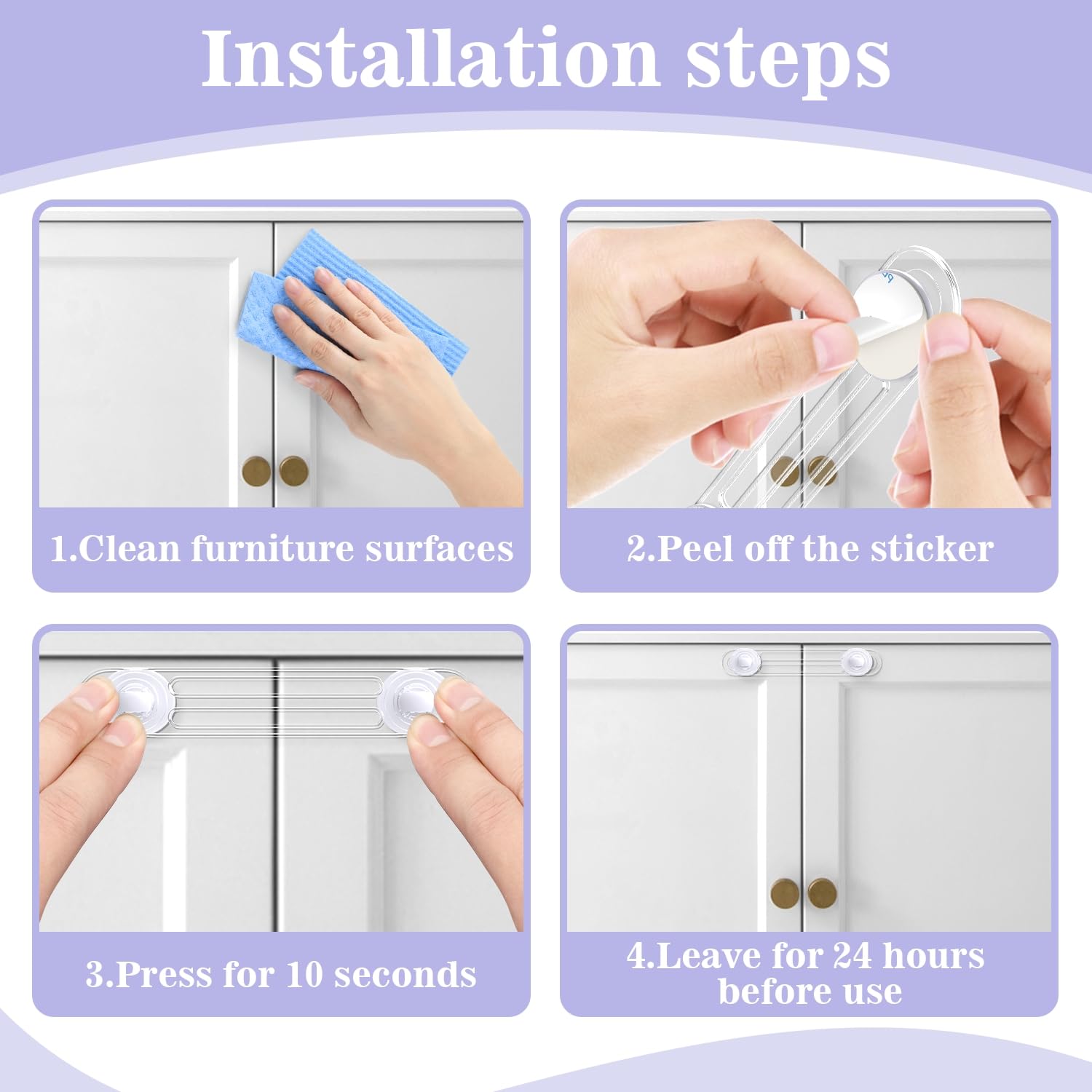 Installation steps

1.Clean furniture surfaces

2.Peel off the sticker

3.Press for 10 seconds

4.Leave for 24 hours before use