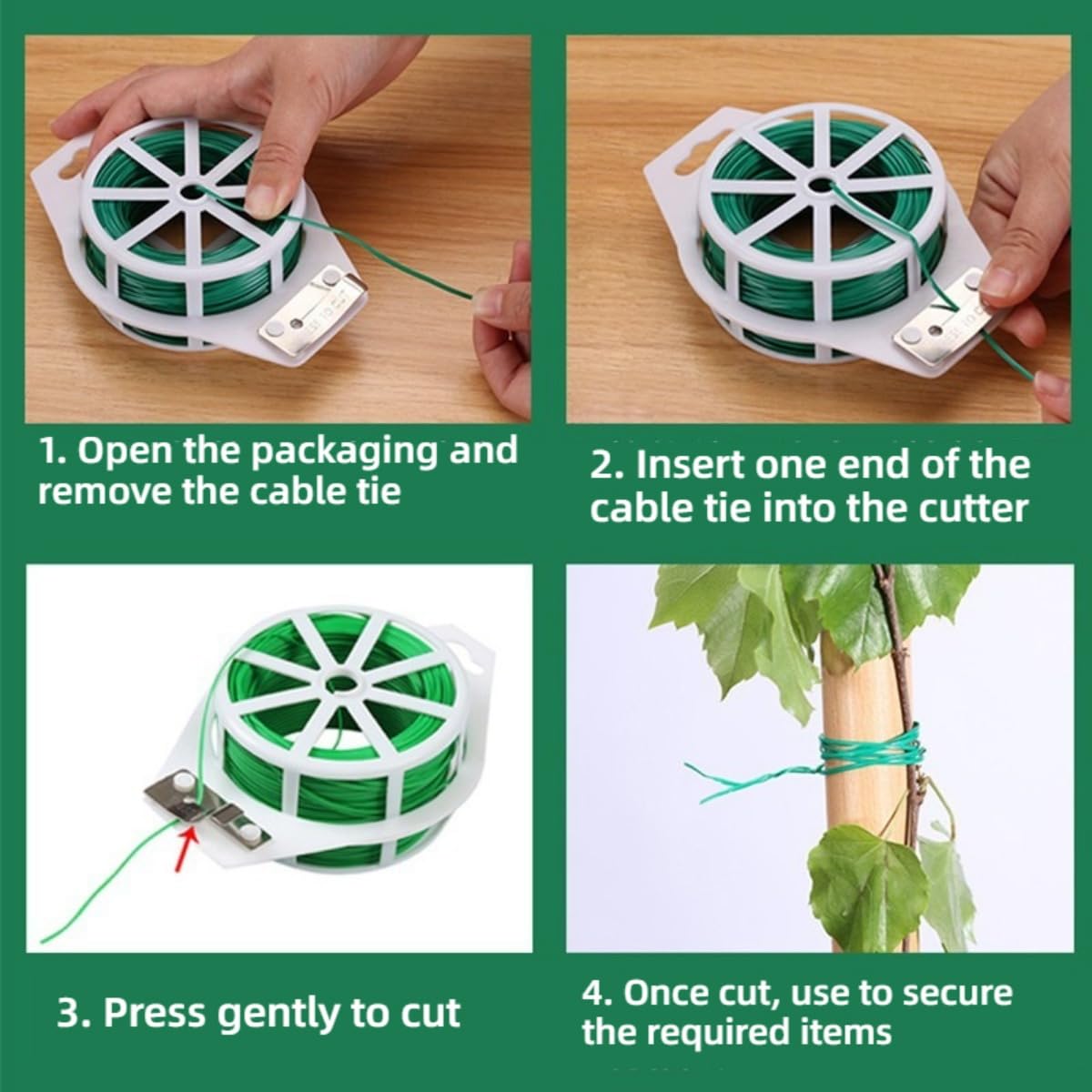 1. Open the packaging and remove the cable tie

2. Insert one end of the cable tie into the cutter

3. Press gently to cut

4. Once cut, use to secure the required items