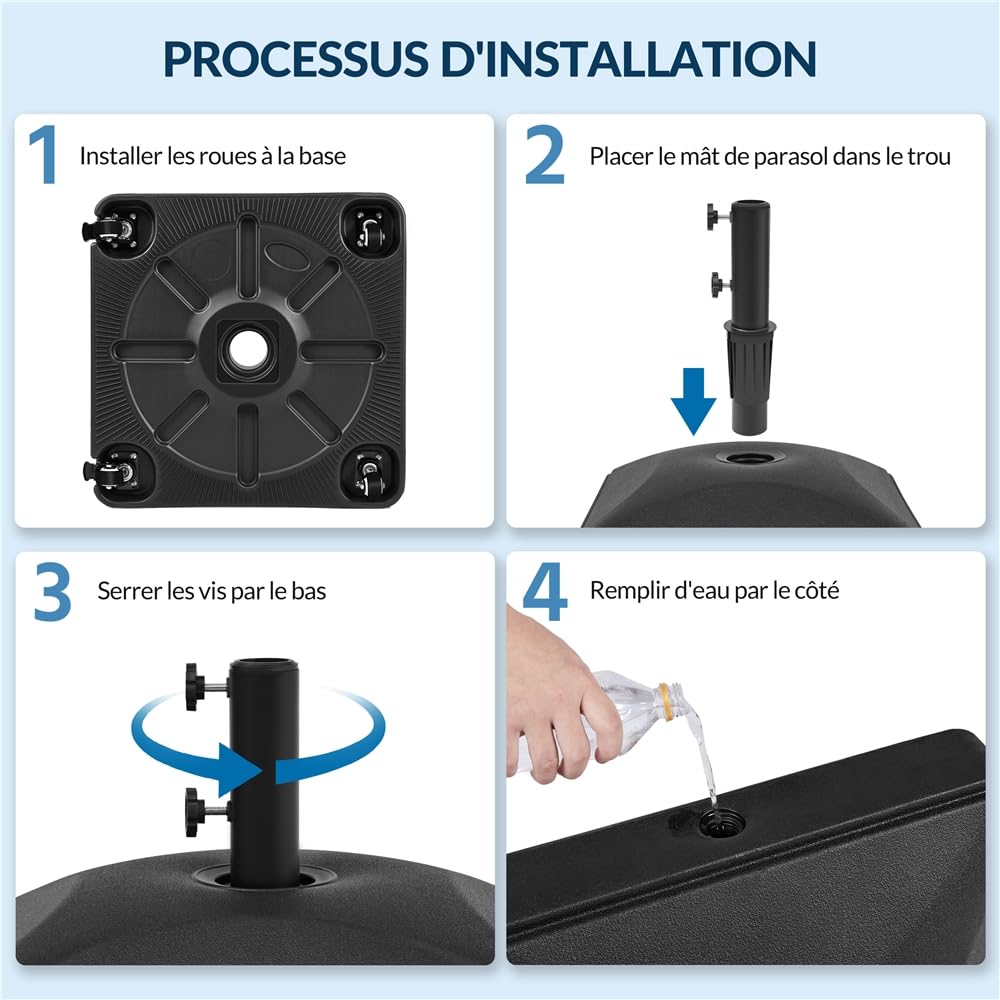 PROCESSUS D'INSTALLATION

1 Installer les roues à la base

2 Placer le mât de parasol dans le trou

3 Serrer les vis par le bas

4 Remplir d'eau par le côté