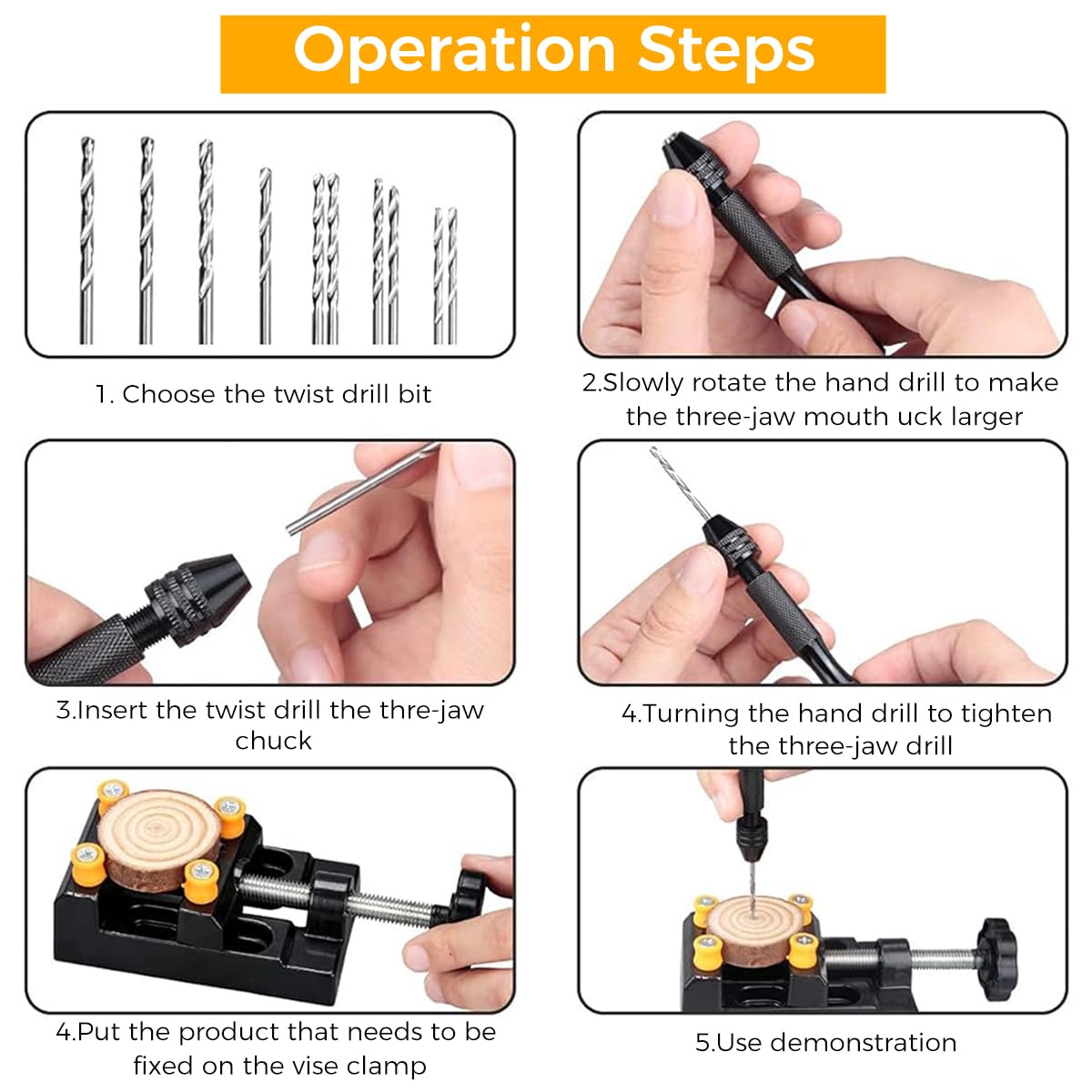 Operation Steps

1. Choose the twist drill bit

2.Slowly rotate the hand drill to make the three-jaw mouth uck larger

3.Insert the twist drill the thre-jaw chuck

4.Turning the hand drill to tighten the three-jaw drill

4.Put the product that needs to be fixed on the vise clamp

5.Use demonstration