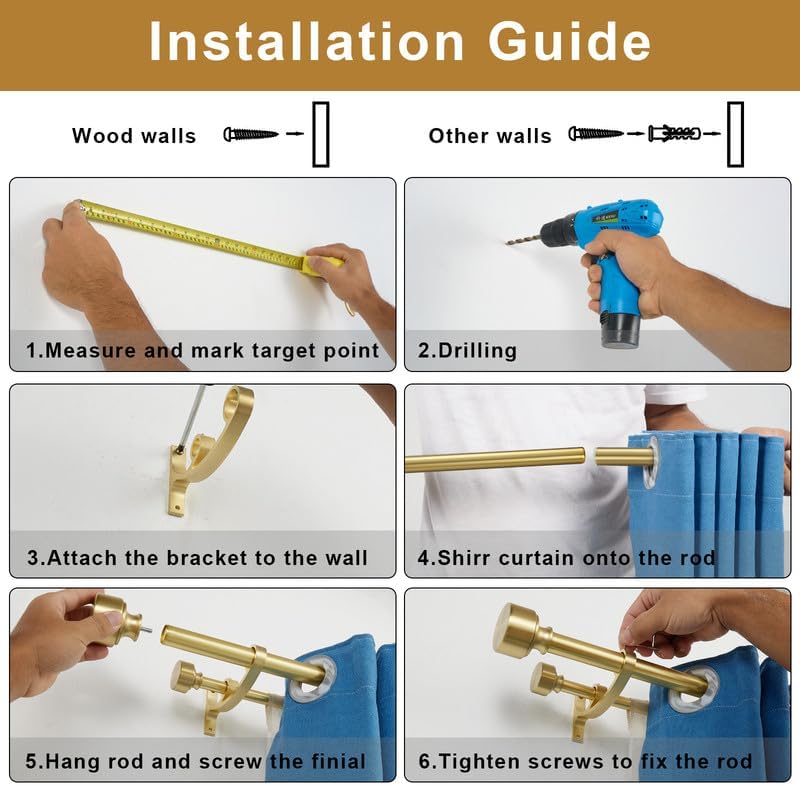 Installation Guide

Wood walls

Other walls

1.Measure and mark target point

2.Drilling

3.Attach the bracket to the wall

4.Shirr curtain onto the rod

5.Hang rod and screw the finial

6.Tighten screws to fix the rod