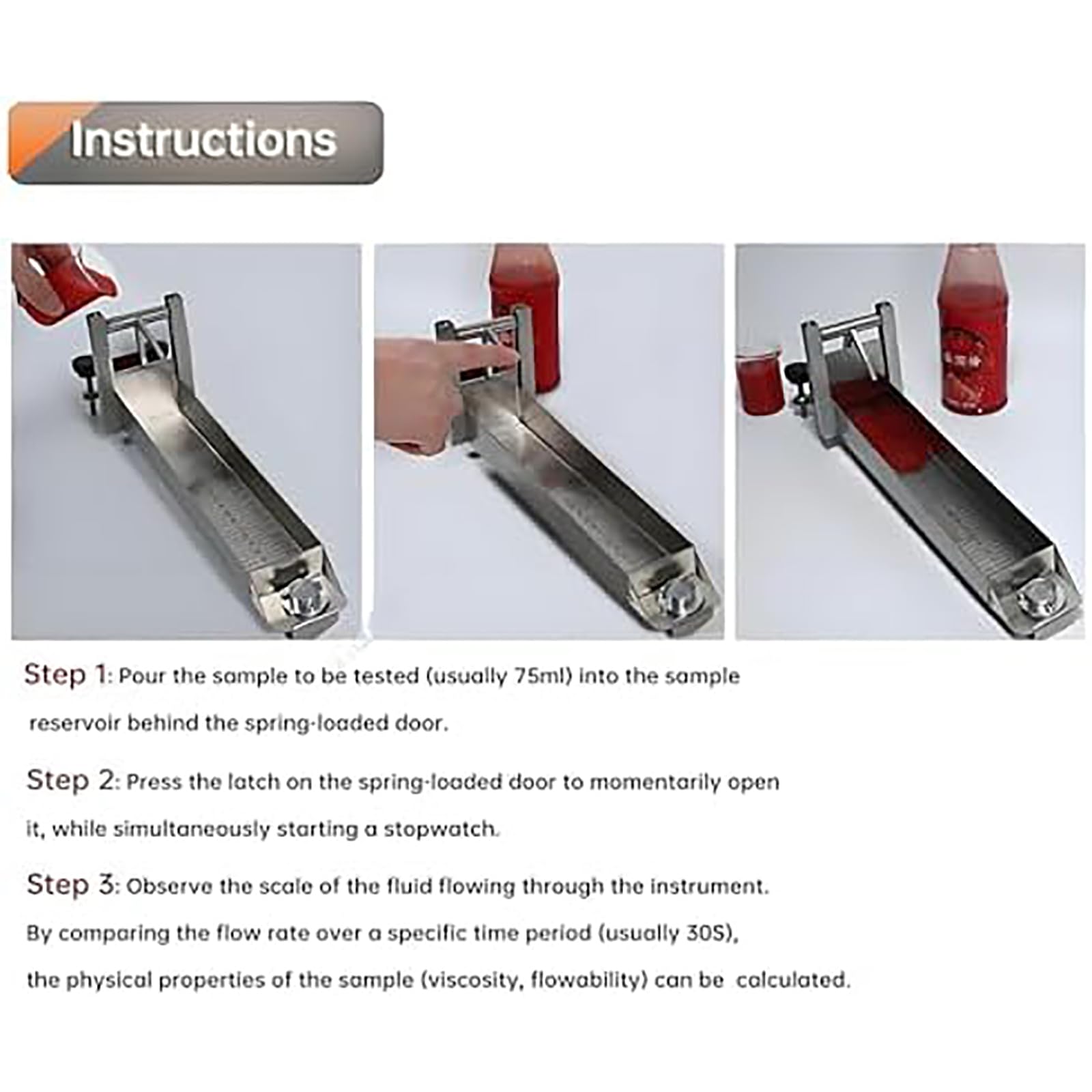 Instructions

Step 1: Pour the sample to be tested (usually 75ml) into the sample reservoir behind the spring-loaded door.

Step 2: Press the latch on the spring-loaded door to momentarily open it, while simultaneously starting a stopwatch.

Step 3: Observe the scale of the fluid flowing through the instrument. By comparing the flow rate over a specific time period (usually 30S), the physical properties of the sample (viscosity, flowability) can be calculated.