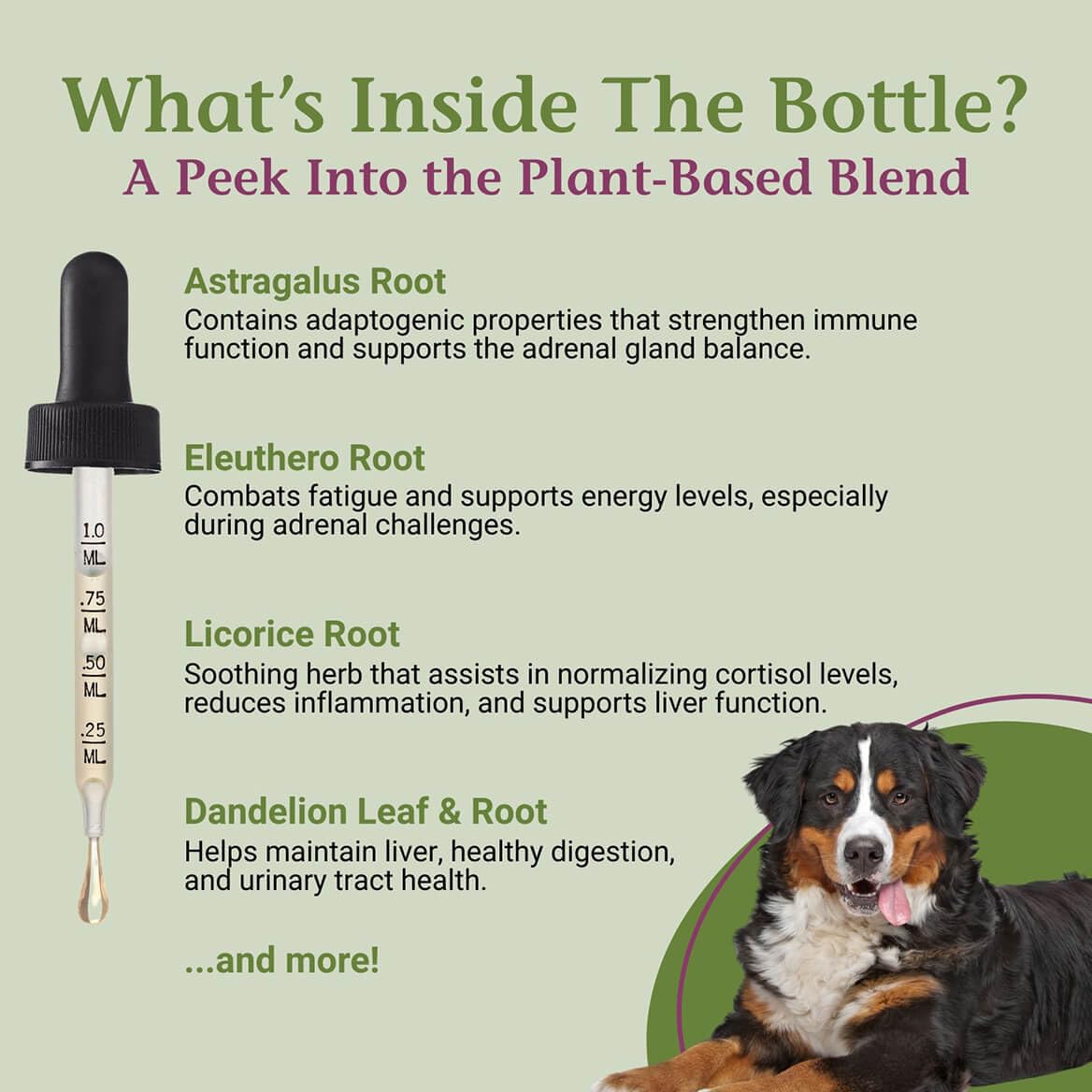 What's Inside The Bottle?
A Peek Into the Plant-Based Blend

1.0 ML
.75 ML
.50 ML
.25 ML

Astragalus Root
Contains adaptogenic properties that strengthen immune function and supports the adrenal gland balance.

Eleuthero Root
Combats fatigue and supports energy levels, especially during adrenal challenges.

Licorice Root
Soothing herb that assists in normalizing cortisol levels, reduces inflammation, and supports liver function.

Dandelion Leaf & Root
Helps maintain liver, healthy digestion, and urinary tract health.

...and more!