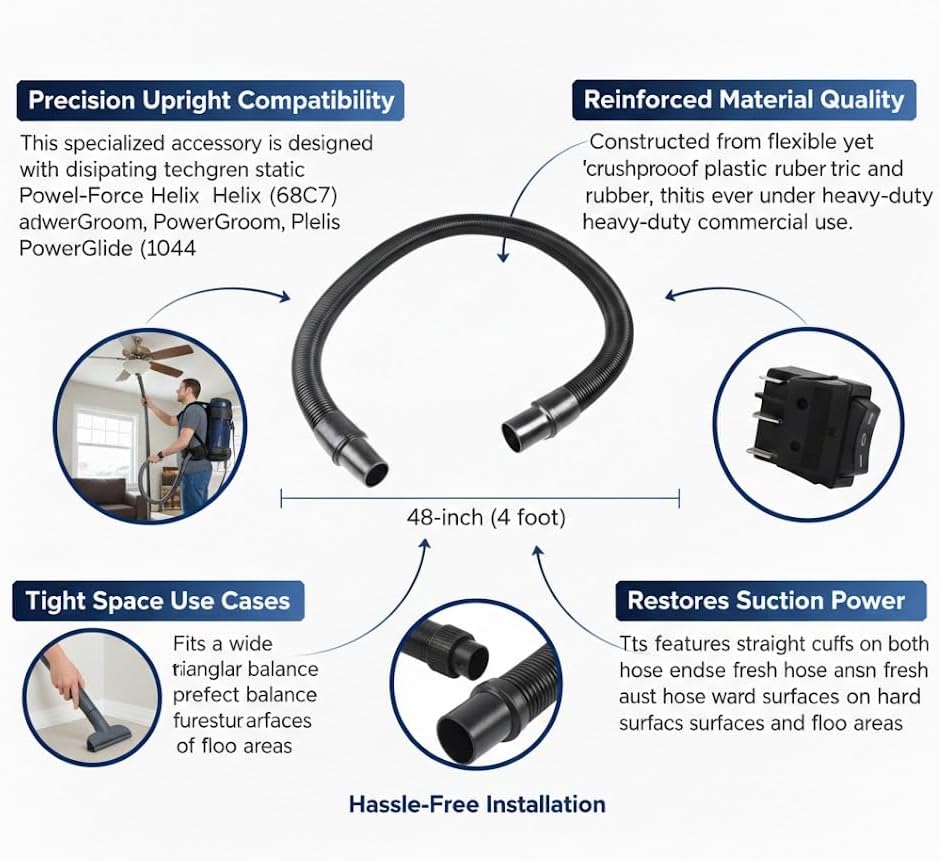 Precision Upright Compatibility

This specialized accessory is designed with disipating techgren static Powel-Force Helix Helix (68C7) adwerGroom, PowerGroom, Plelis PowerGlide (1044

Reinforced Material Quality

Constructed from flexible yet 'crushproof plastic ruber tric and rubber, thitis ever under heavy-duty heavy-duty commercial use.

48-inch (4 foot)

Tight Space Use Cases

Fits a wide tianglar balance prefect balance furestur arfaces of floo areas

Restores Suction Power

Tts features straight cuffs on both hose endse fresh hose ansn fresh aust hose ward surfaces on hard surfacs surfaces and floo areas

Hassle-Free Installation