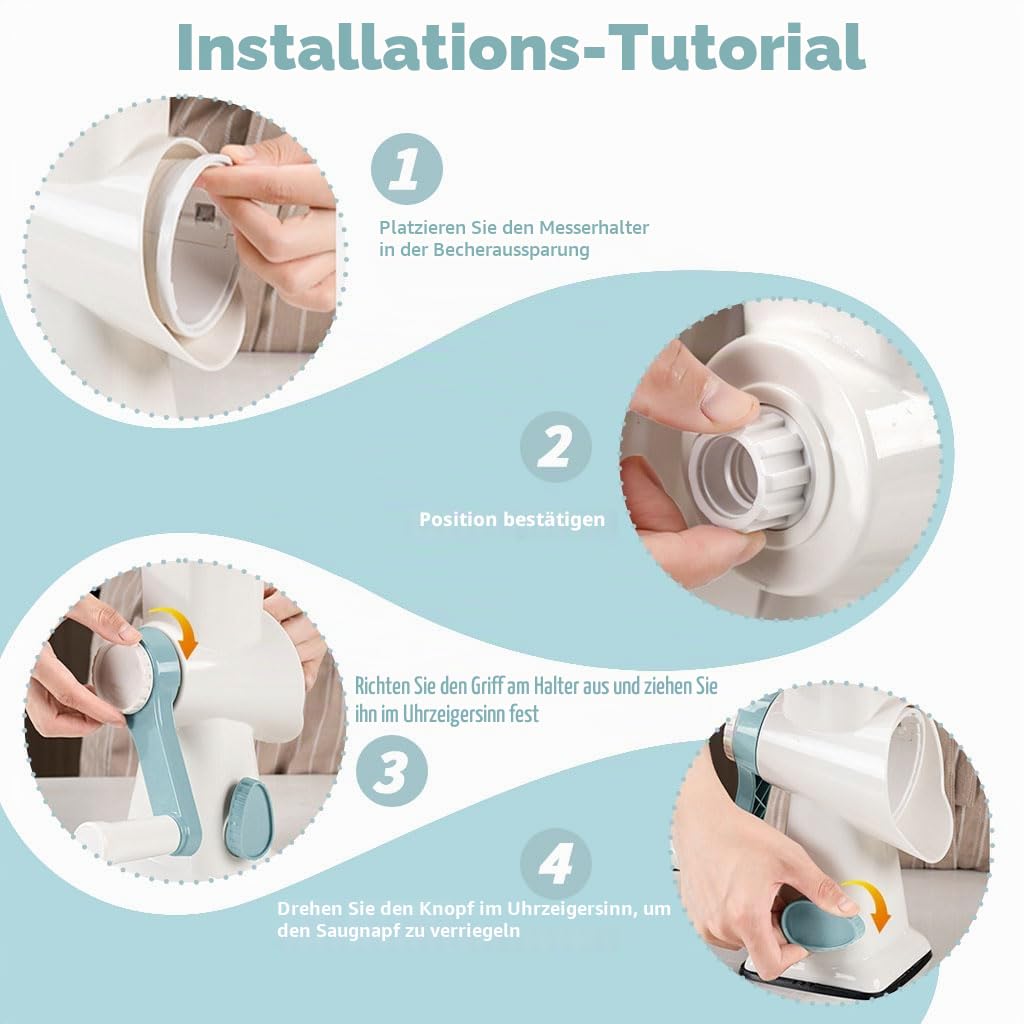 Installations-Tutorial

1

Platzieren Sie den Messerhalter in der Becheraussparung

2

Position bestätigen

Richten Sie den Griff am Halter aus und ziehen Sie ihn im Uhrzeigersinn fest

3

4

Drehen Sie den Knopf im Uhrzeigersinn, um den Saugnapf zu verriegeln