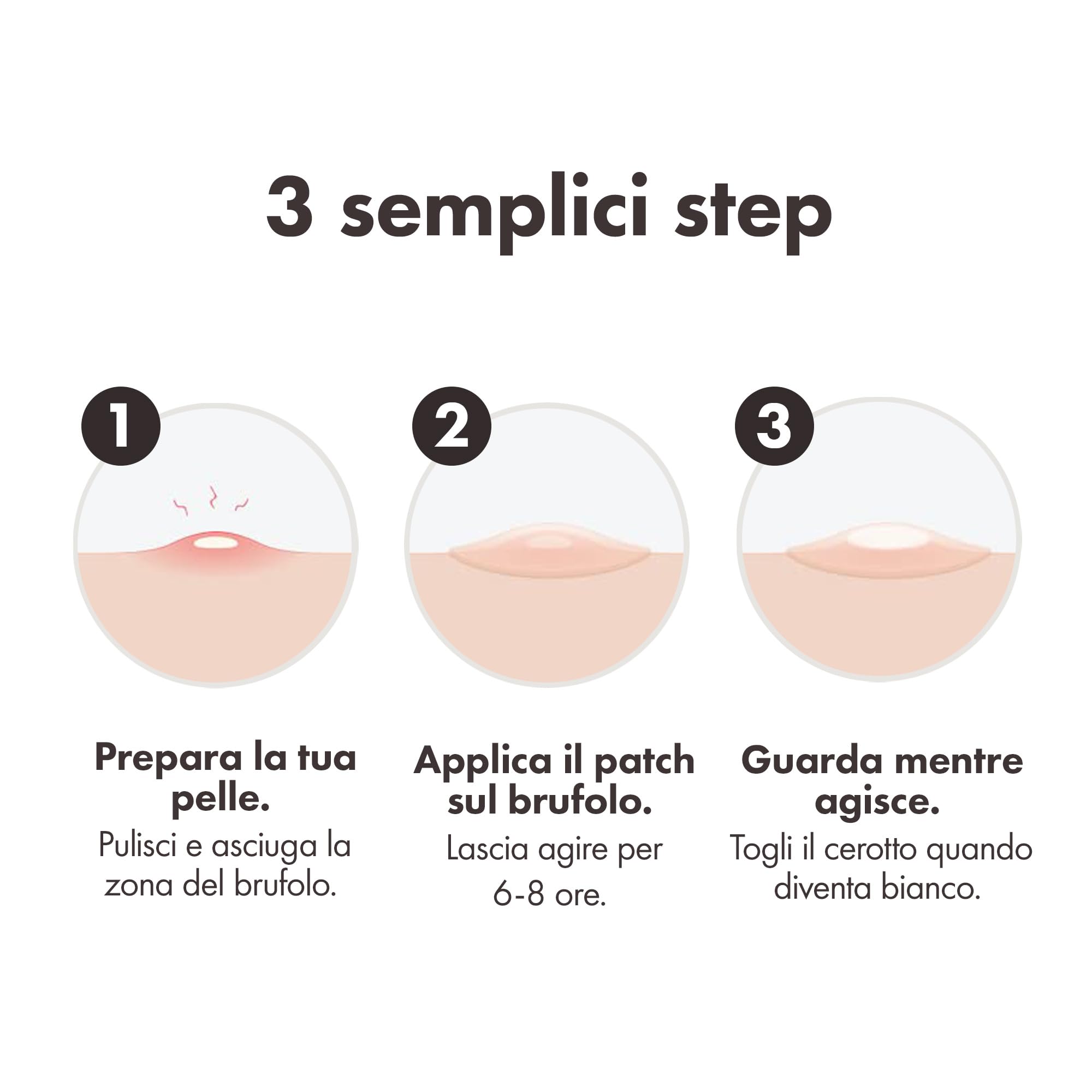 3 semplici step

1

Prepara la tua pelle.

Pulisci e asciuga la zona del brufolo.

2

Applica il patch sul brufolo.

Lascia agire per 6-8 ore.

3

Guarda mentre agisce.

Togli il cerotto quando diventa bianco.