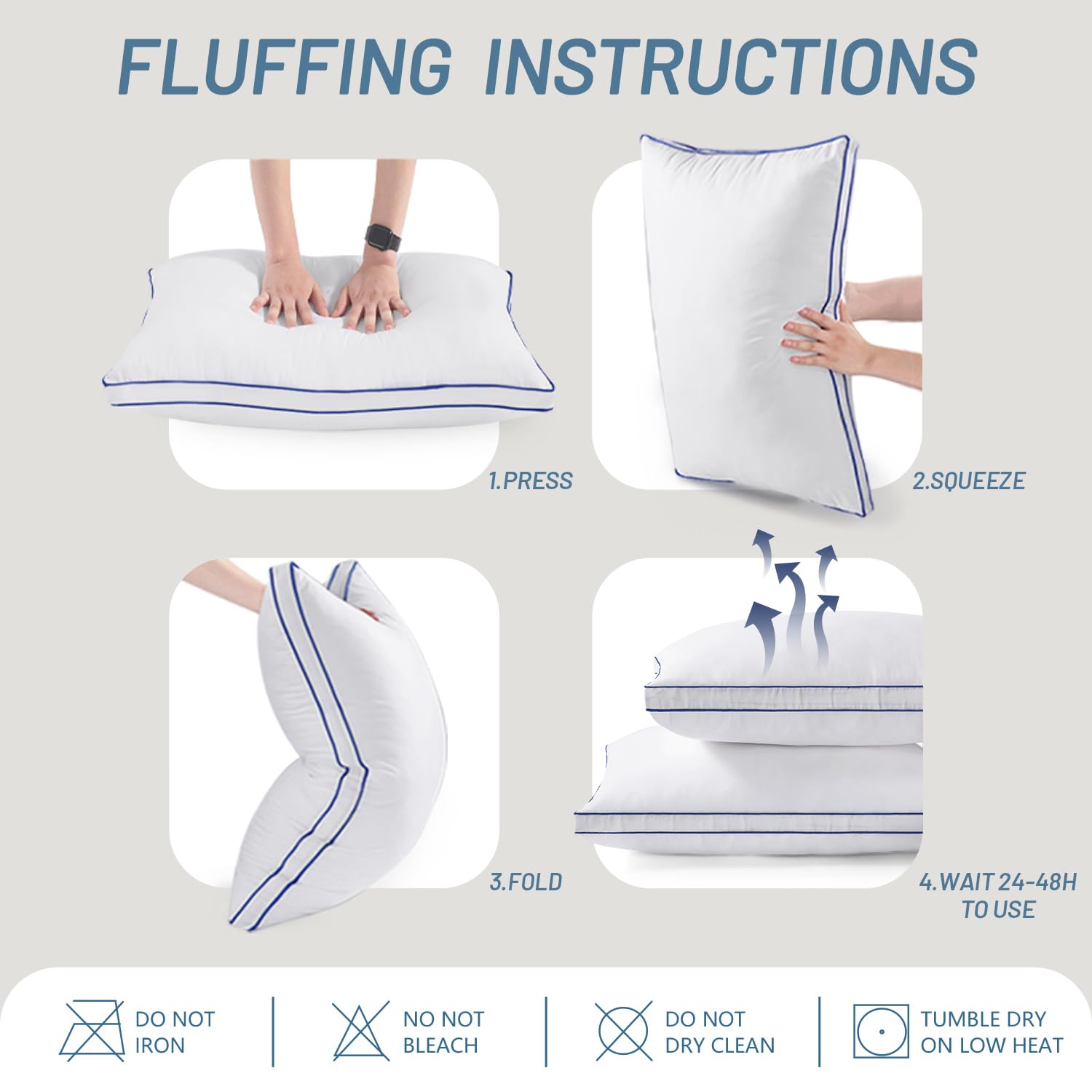 FLUFFING INSTRUCTIONS

1.PRESS

2.SQUEEZE

3.FOLD

4.WAIT 24-48H TO USE

DO NOT IRON

NO NOT BLEACH

DO NOT DRY CLEAN

TUMBLE DRY ON LOW HEAT