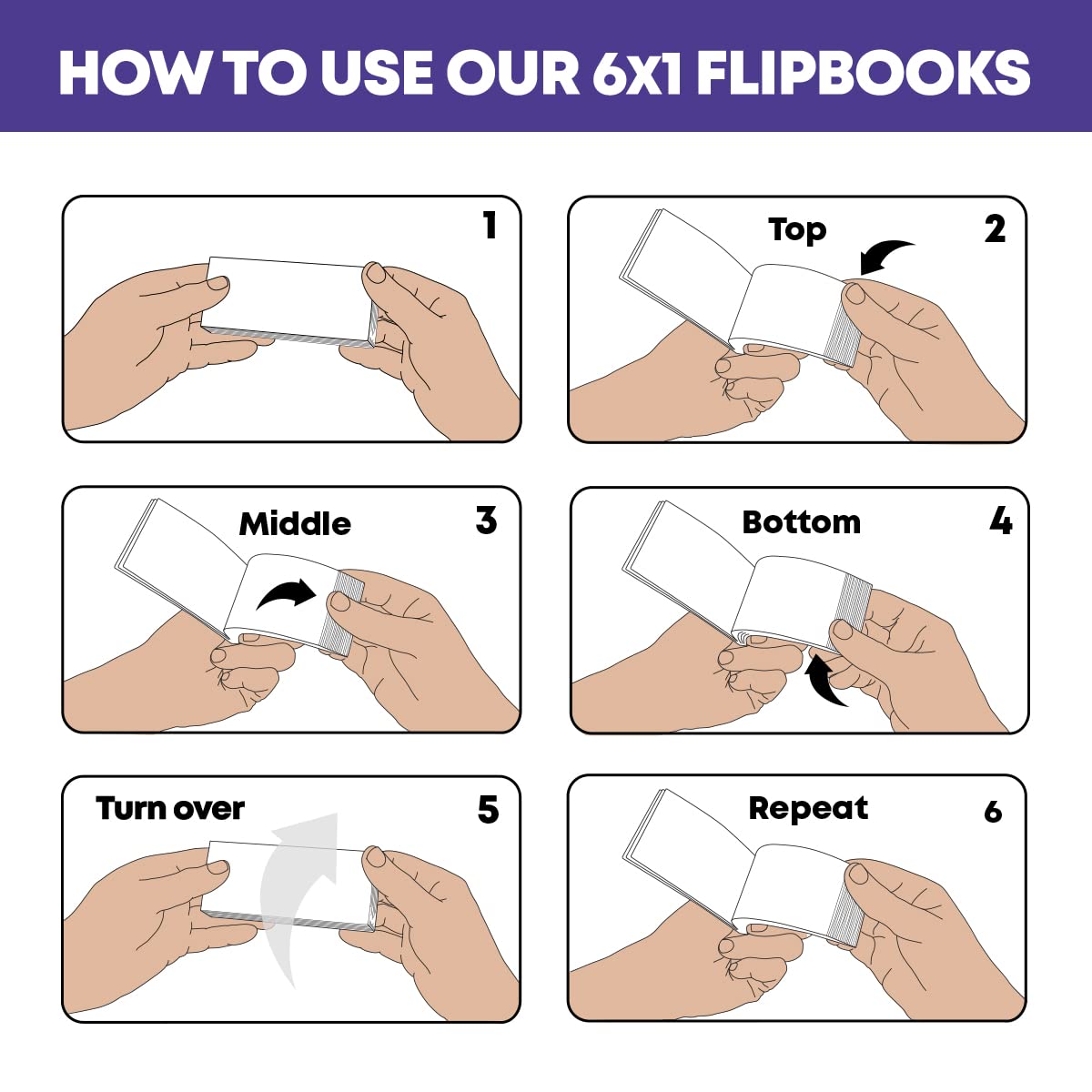 HOW TO USE OUR 6x1 FLIPBOOKS

1

Top 2

Middle 3

Bottom 4

Turn over 5

Repeat 6