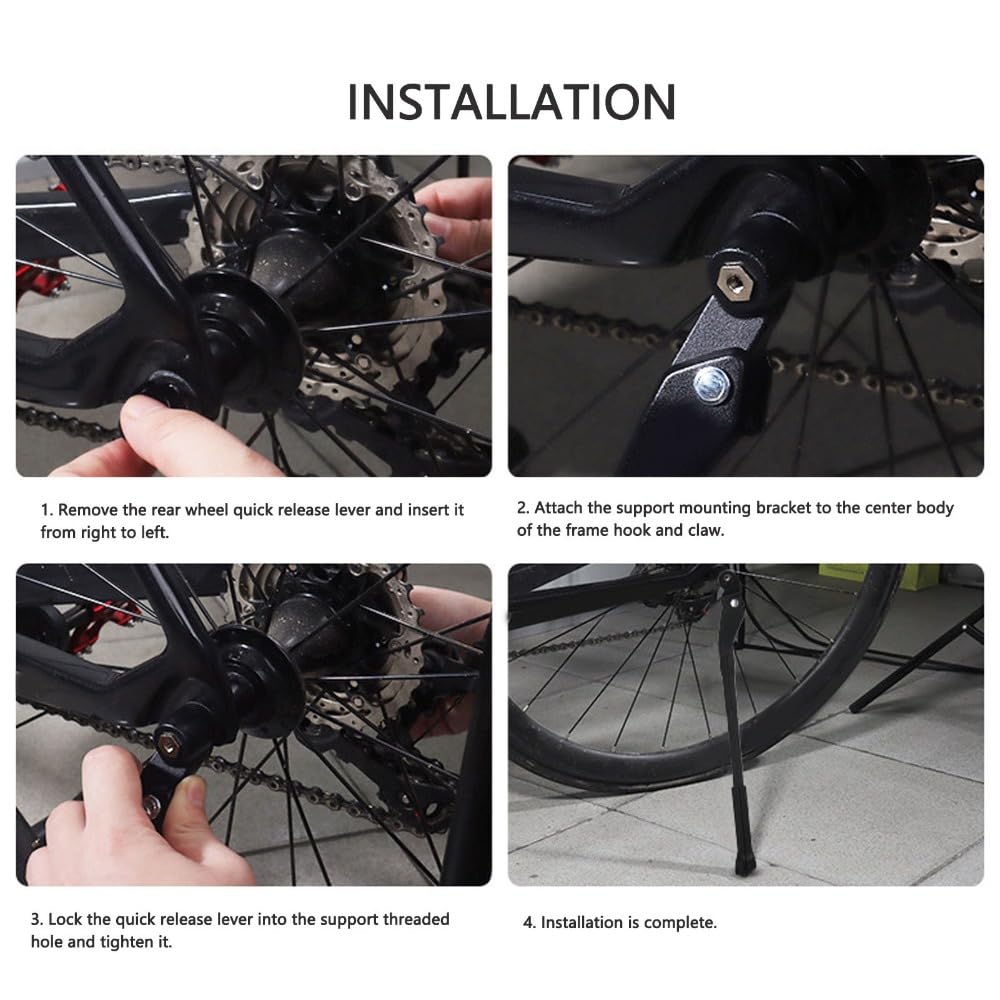 INSTALLATION

1. Remove the rear wheel quick release lever and insert it from right to left.

2. Attach the support mounting bracket to the center body of the frame hook and claw.

3. Lock the quick release lever into the support threaded hole and tighten it.

4. Installation is complete.