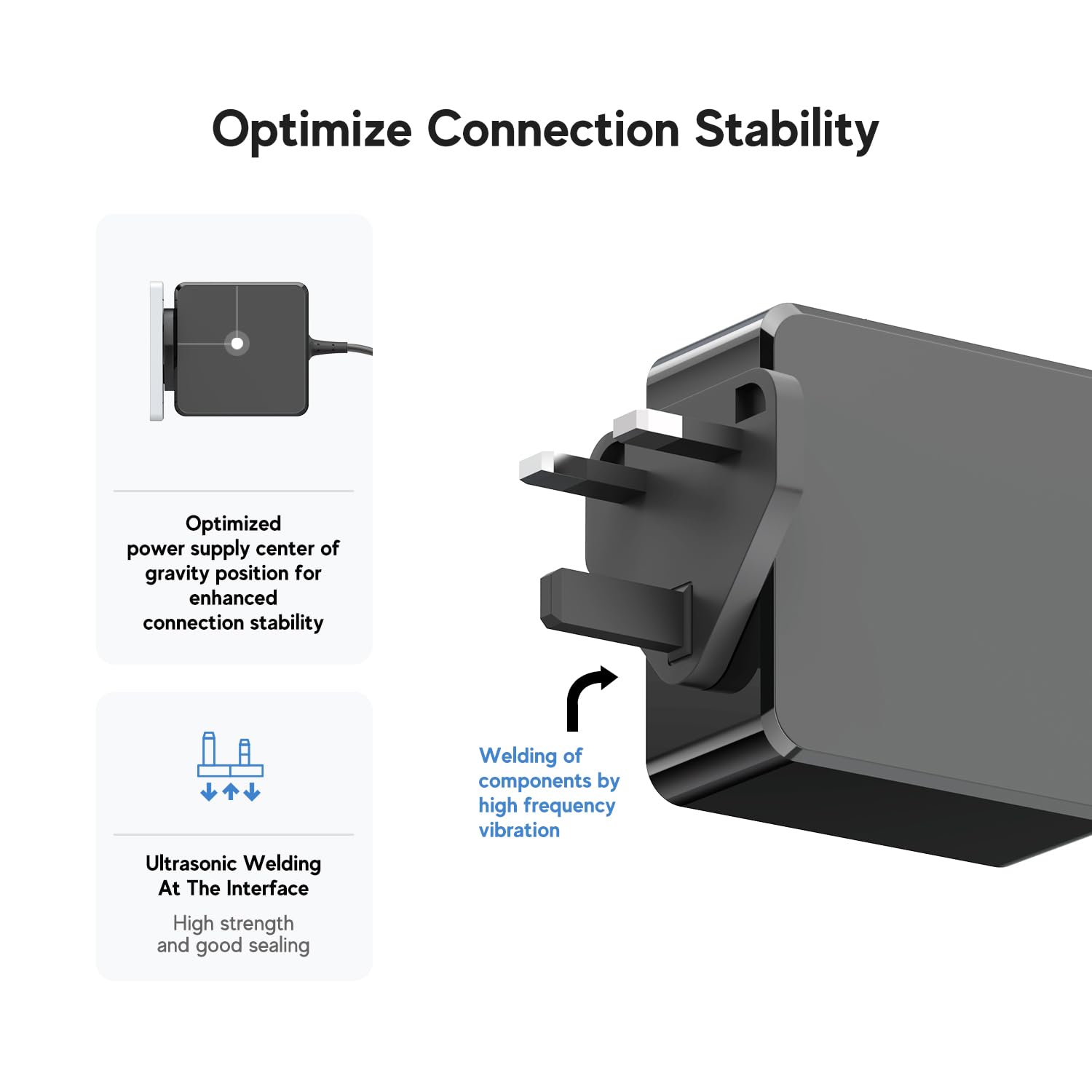 Optimize Connection Stability

Optimized power supply center of gravity position for enhanced connection stability

Ultrasonic Welding At The Interface

High strength and good sealing

Welding of components by high frequency vibration