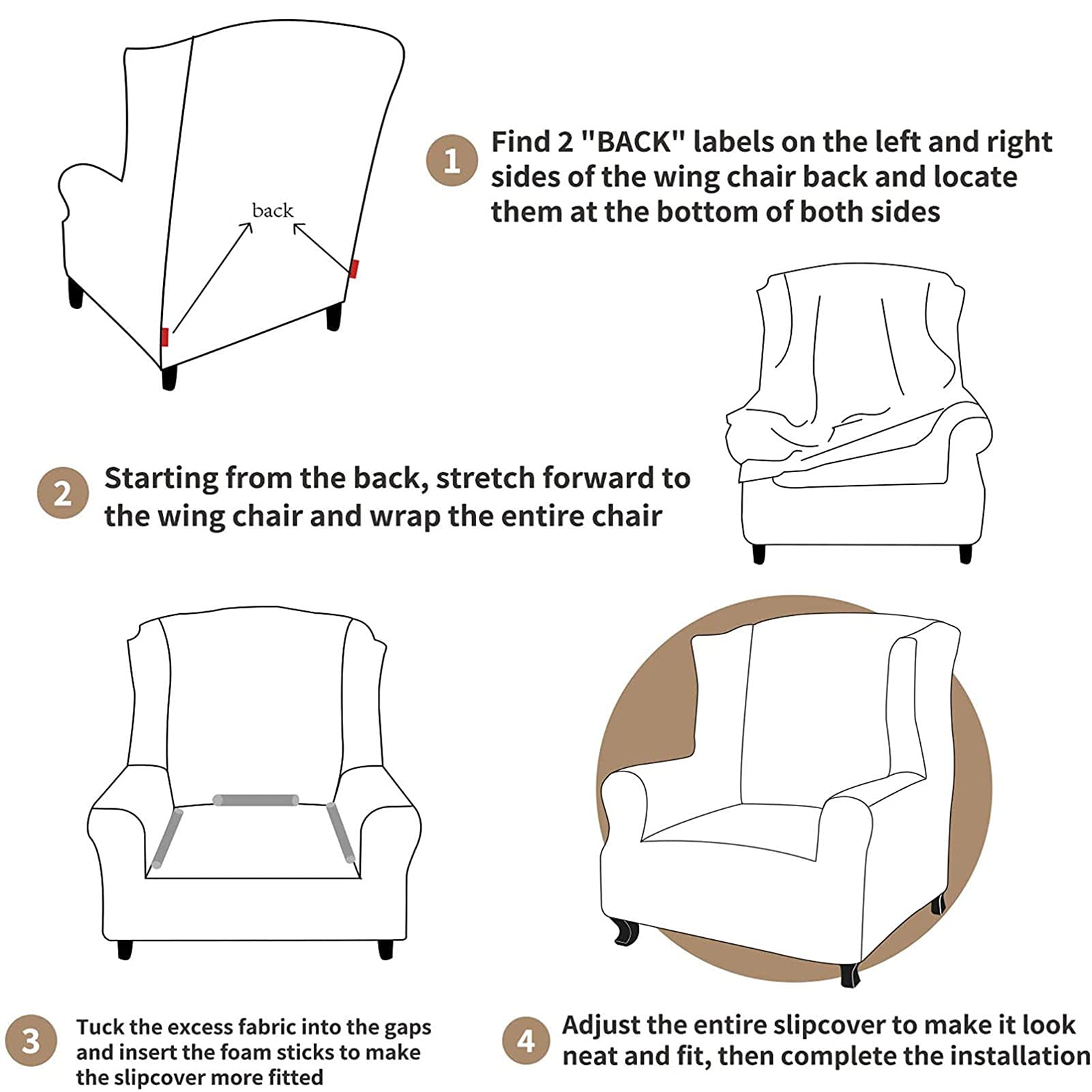 back

1 Find 2 "BACK" labels on the left and right sides of the wing chair back and locate them at the bottom of both sides

2 Starting from the back, stretch forward to the wing chair and wrap the entire chair

3 Tuck the excess fabric into the gaps and insert the foam sticks to make the slipcover more fitted

4 Adjust the entire slipcover to make it look neat and fit, then complete the installation