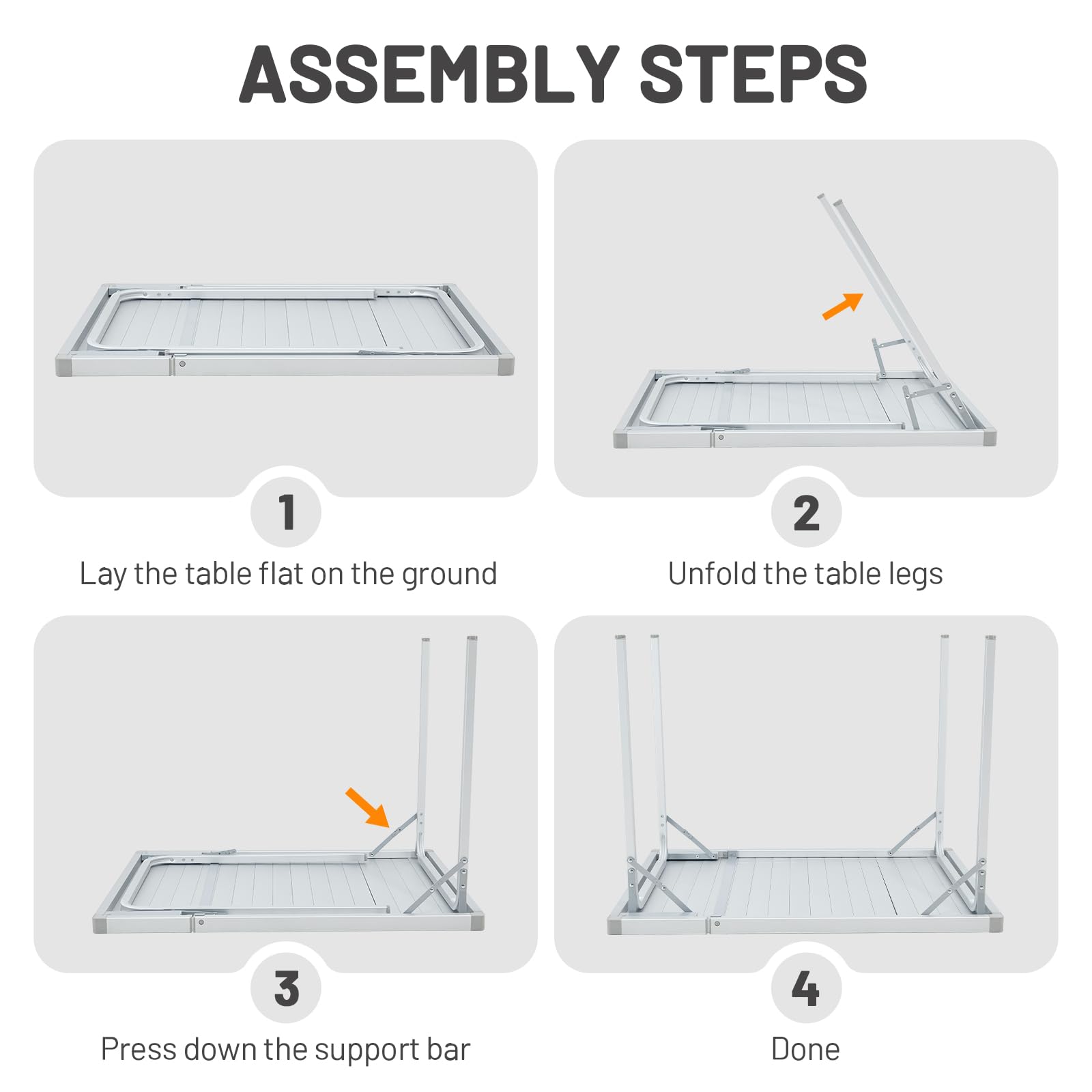 ASSEMBLY STEPS

1
Lay the table flat on the ground

2
Unfold the table legs

3
Press down the support bar

4
Done