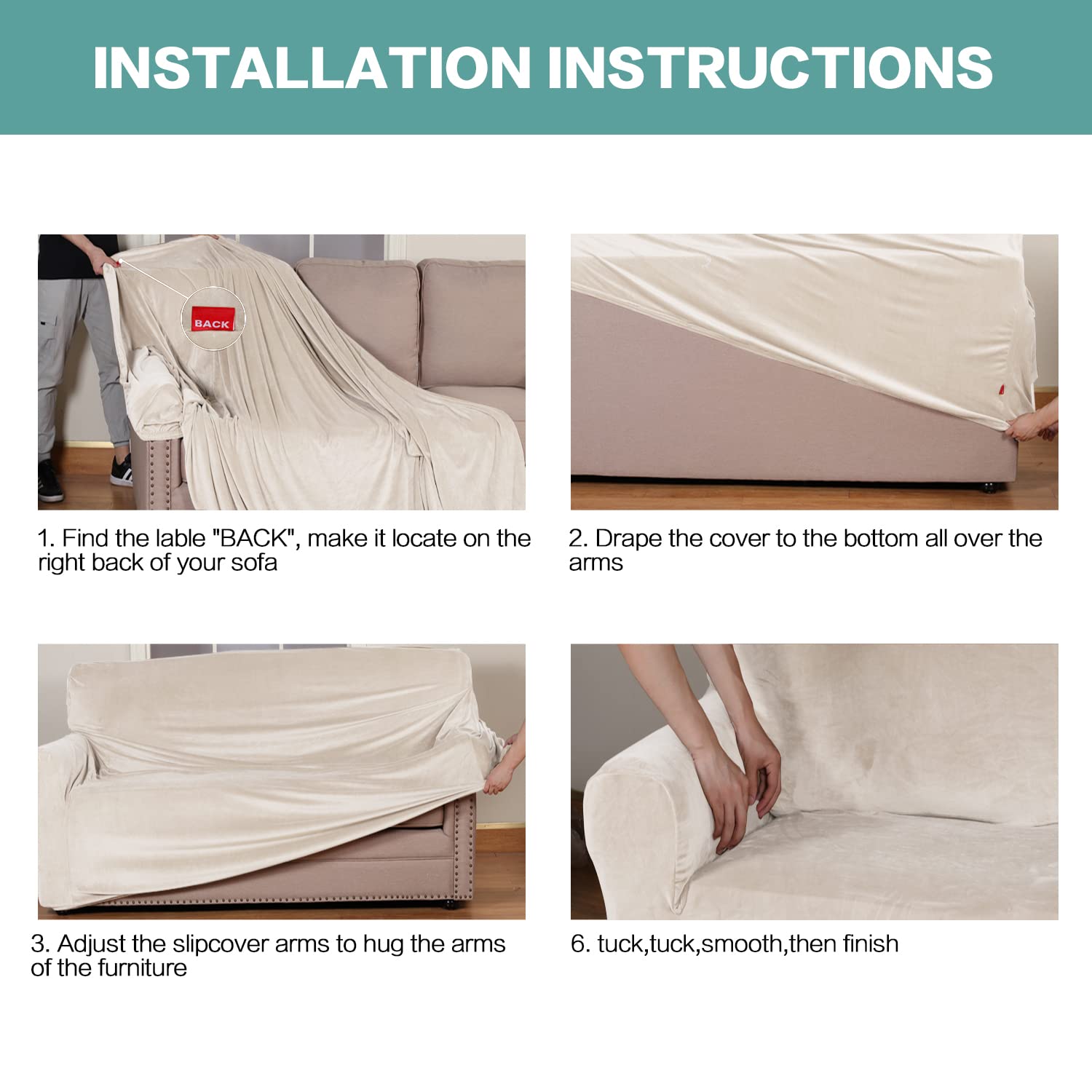 INSTALLATION INSTRUCTIONS

BACK

1. Find the lable "BACK", make it locate on the right back of your sofa

2. Drape the cover to the bottom all over the arms

3. Adjust the slipcover arms to hug the arms of the furniture

6. tuck,tuck,smooth,then finish