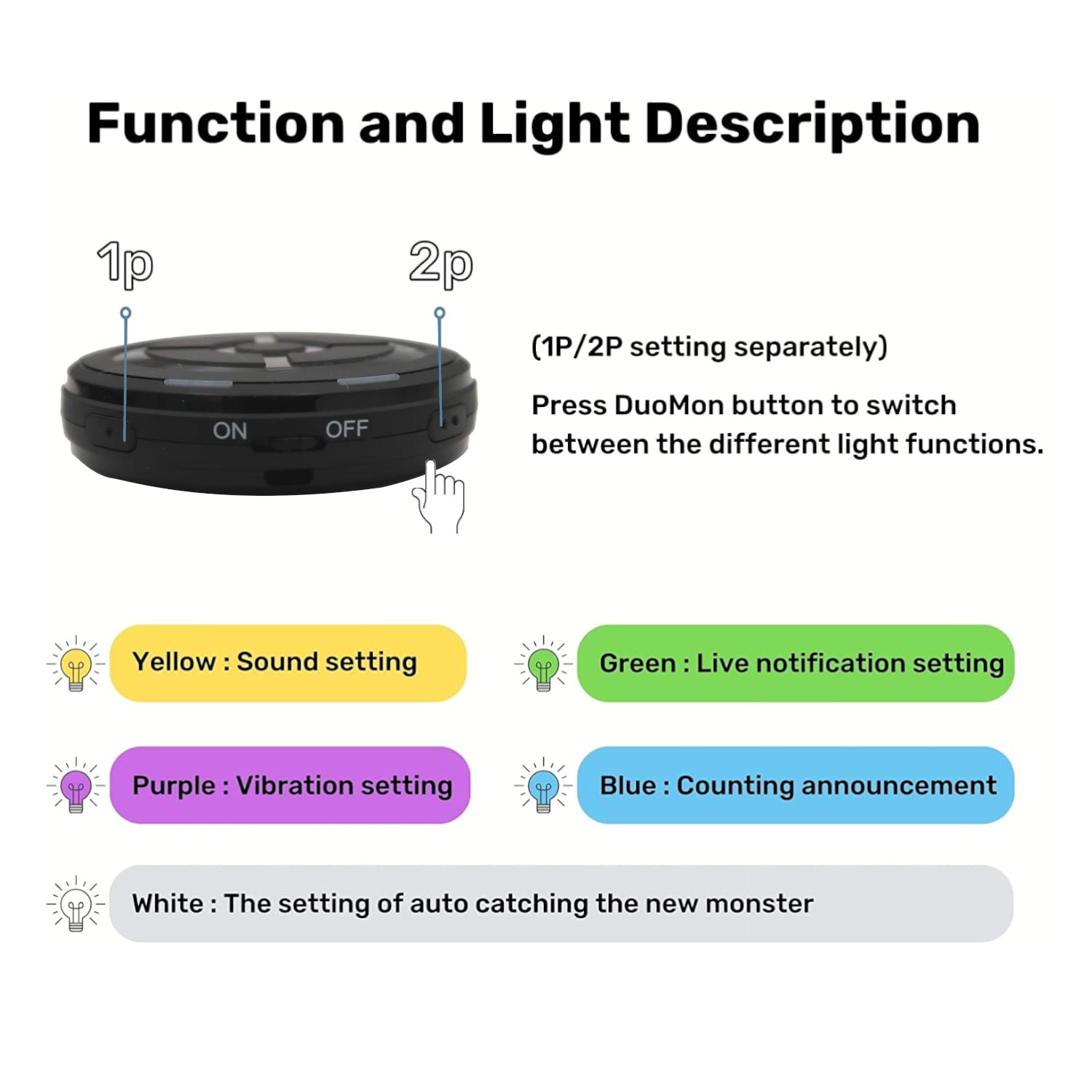 Function and Light Description

1p

2p

ON OFF

(1P/2P setting separately)

Press DuoMon button to switch between the different light functions.

Yellow : Sound setting

Green : Live notification setting

Purple : Vibration setting

Blue : Counting announcement

White : The setting of auto catching the new monster