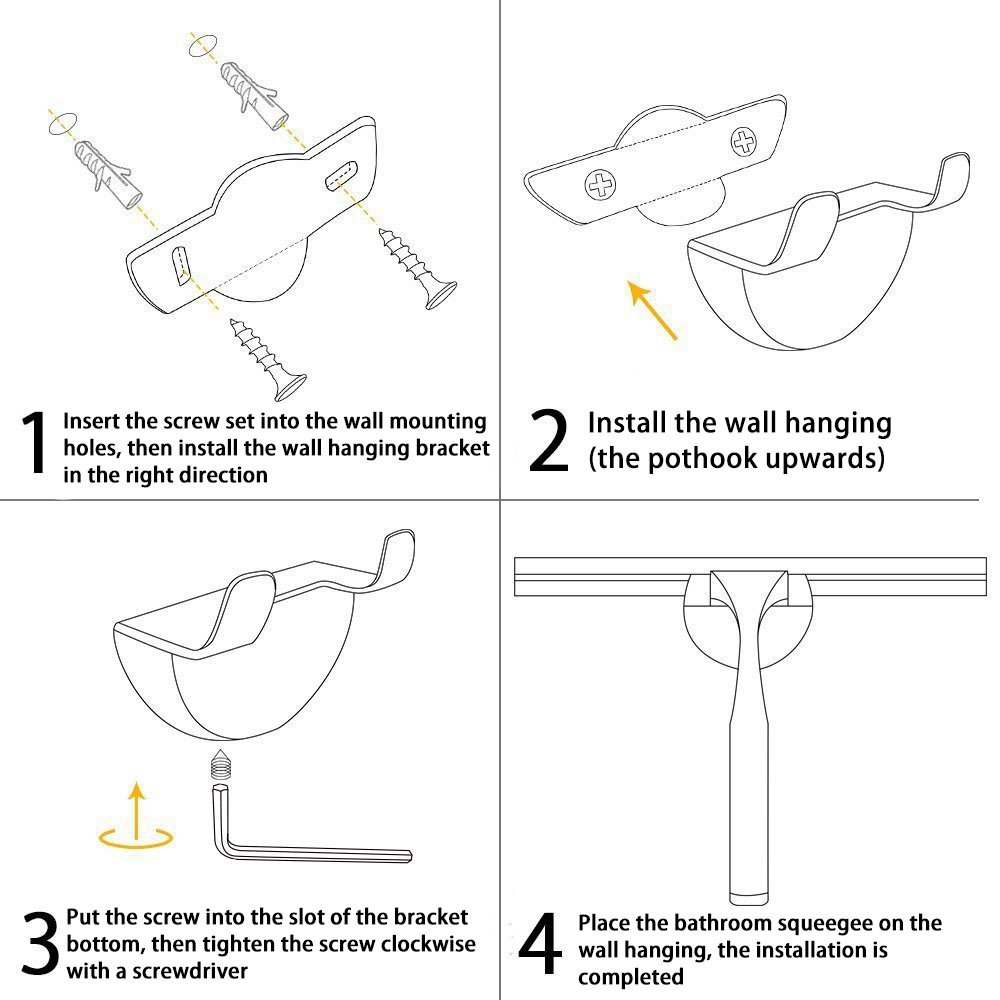 1 Insert the screw set into the wall mounting holes, then install the wall hanging bracket in the right direction

2 Install the wall hanging (the pothook upwards)

3 Put the screw into the slot of the bracket bottom, then tighten the screw clockwise with a screwdriver

4 Place the bathroom squeegee on the wall hanging, the installation is completed