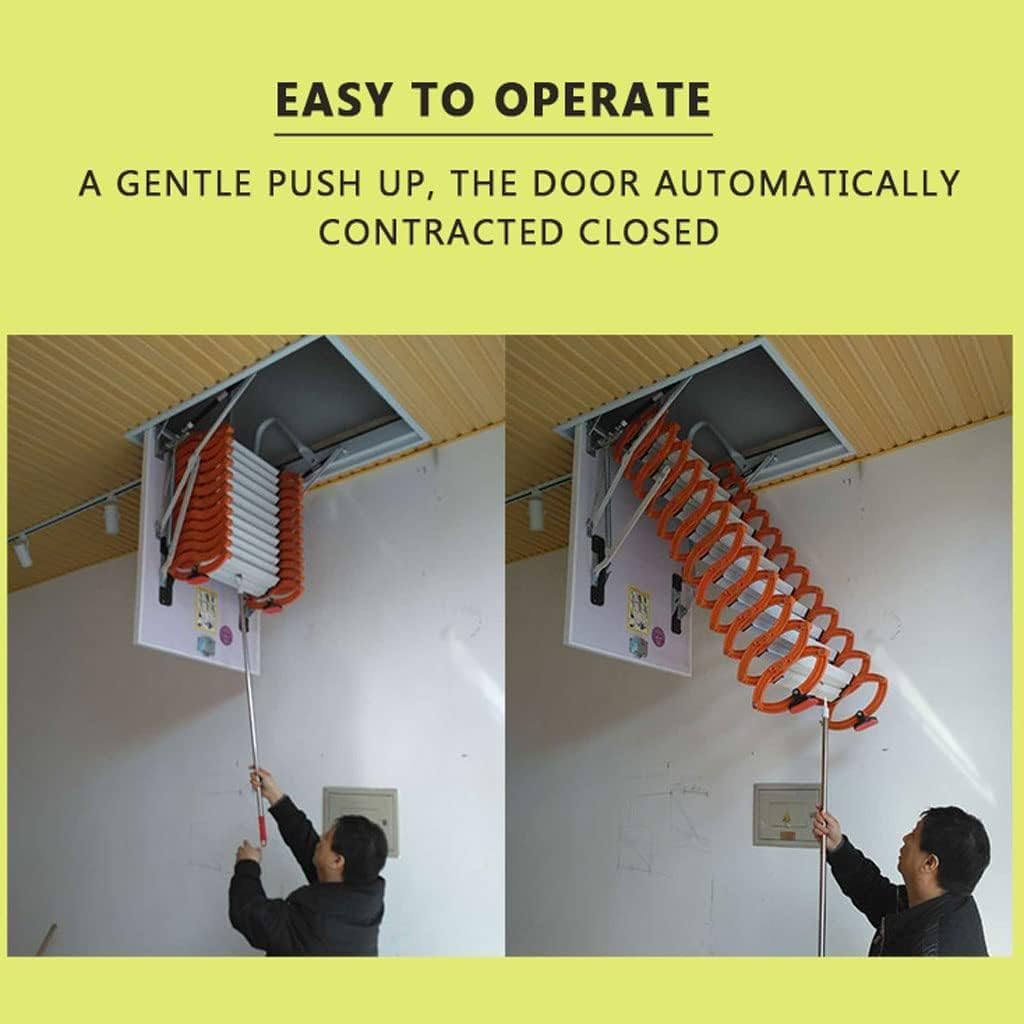 EASY TO OPERATE

A GENTLE PUSH UP, THE DOOR AUTOMATICALLY CONTRACTED CLOSED