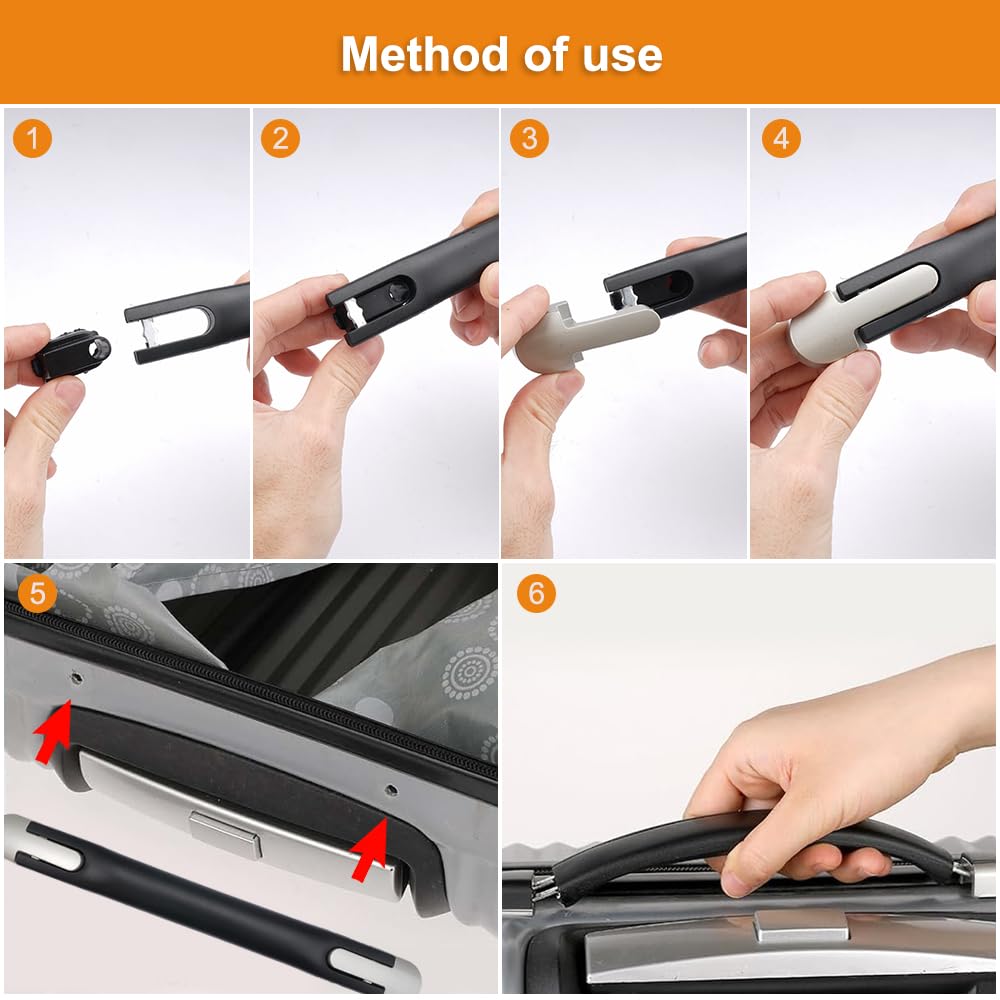 Method of use

1

2

3

4

5

6