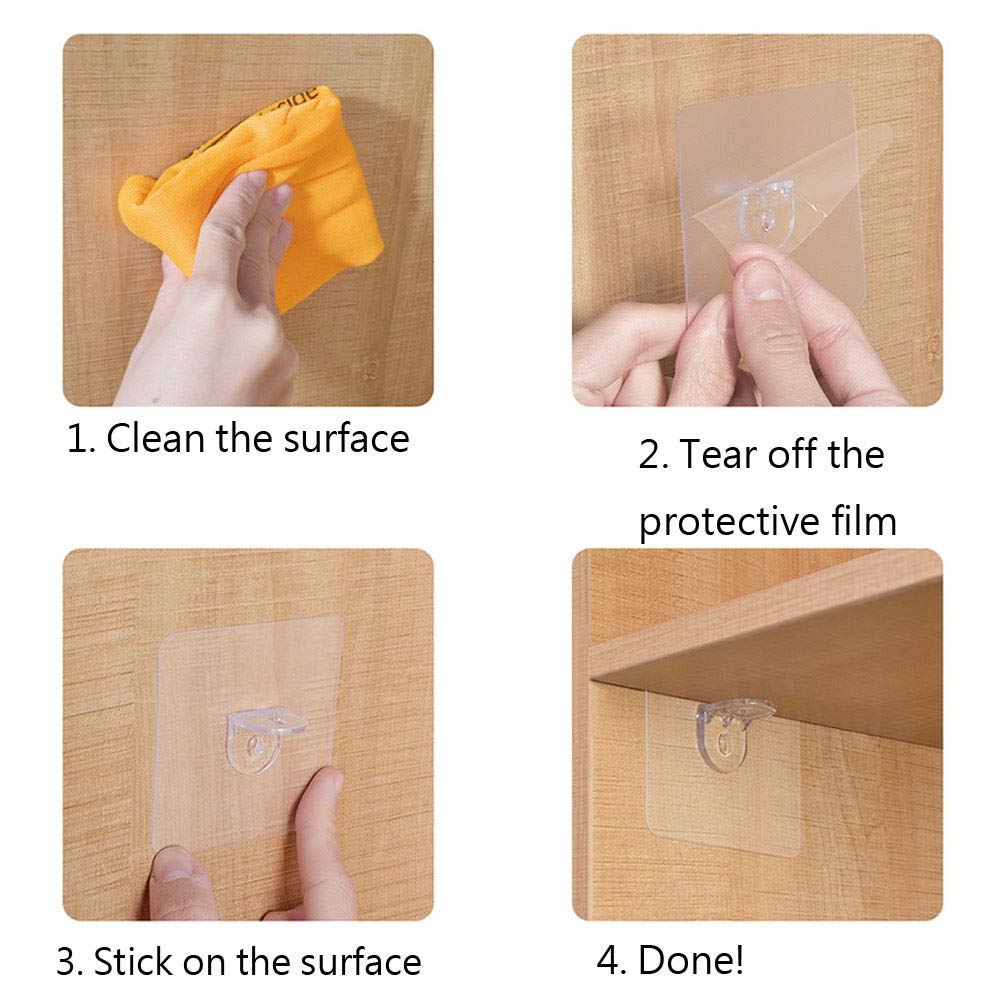 1. Clean the surface

2. Tear off the protective film

3. Stick on the surface

4. Done!