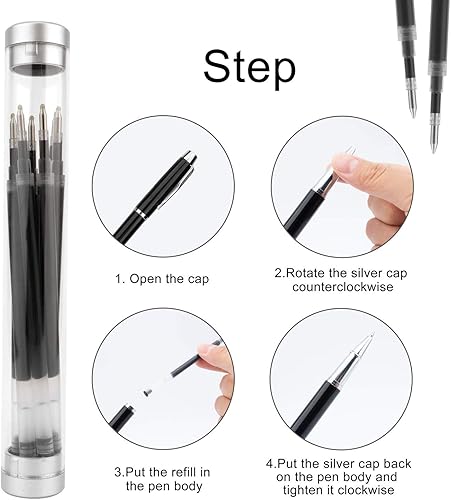 Step

1. Open the cap

2.Rotate the silver cap counterclockwise

3.Put the refill in the pen body

4.Put the silver cap back on the pen body and tighten it clockwise