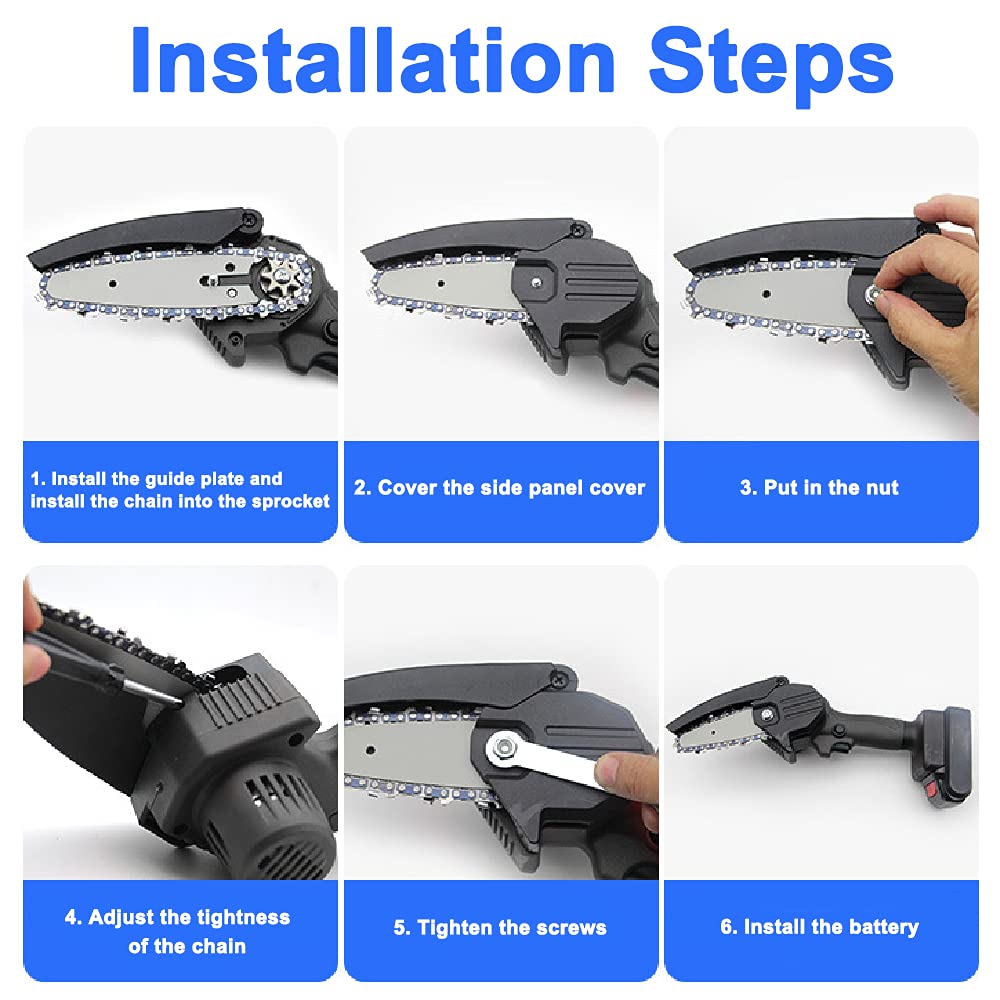 Installation Steps

1. Install the guide plate and install the chain into the sprocket

2. Cover the side panel cover

3. Put in the nut

4. Adjust the tightness of the chain

5. Tighten the screws

6. Install the battery