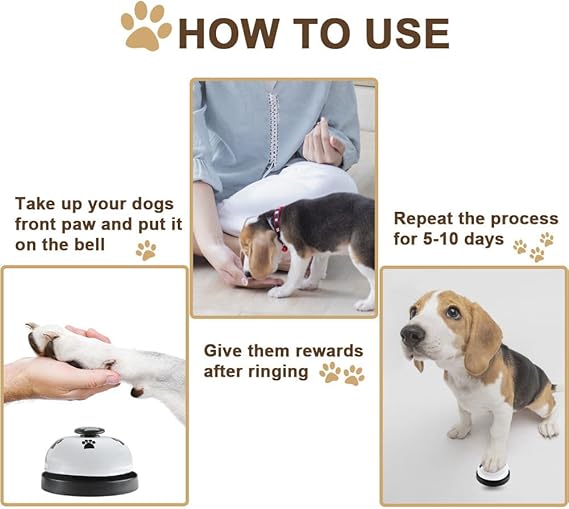 HOW TO USE

Take up your dogs front paw and put it on the bell

Give them rewards after ringing

Repeat the process for 5-10 days