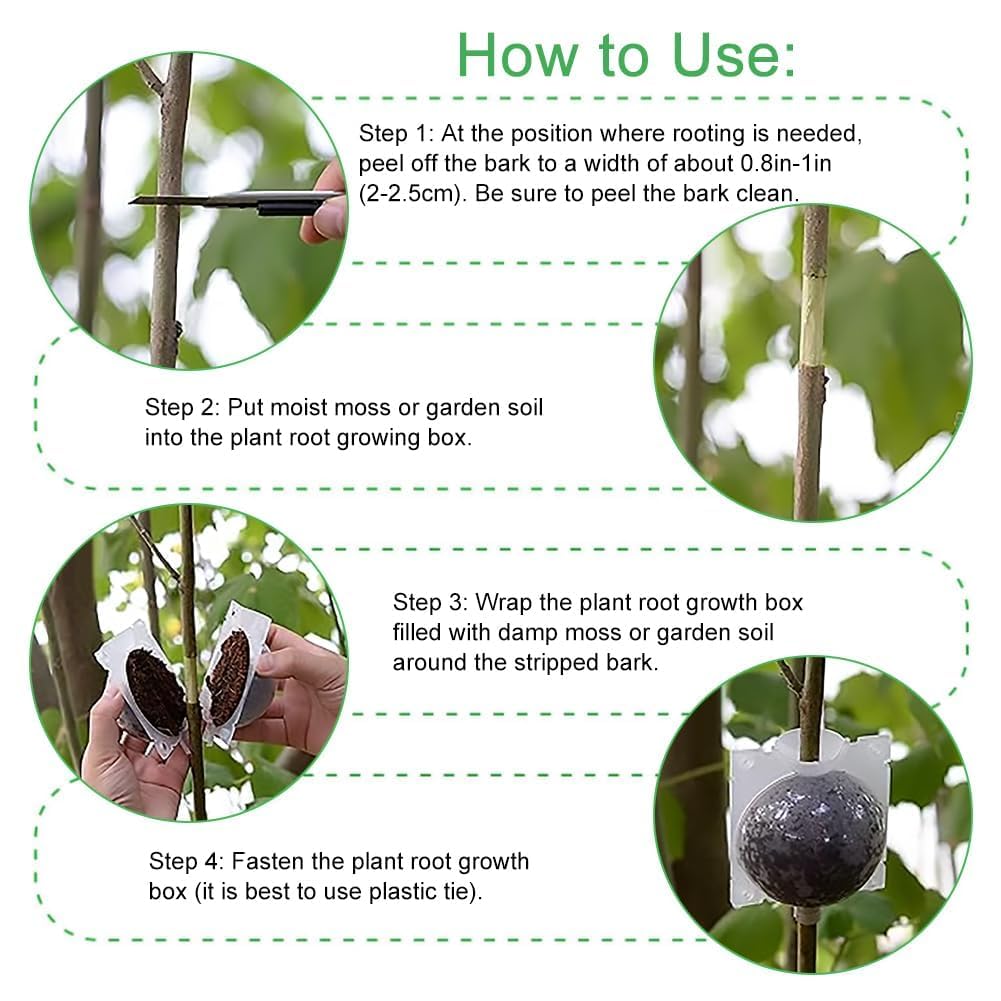 How to Use:

Step 1: At the position where rooting is needed, peel off the bark to a width of about 0.8in-1in (2-2.5cm). Be sure to peel the bark clean.

Step 2: Put moist moss or garden soil into the plant root growing box.

Step 3: Wrap the plant root growth box filled with damp moss or garden soil around the stripped bark.

Step 4: Fasten the plant root growth box (it is best to use plastic tie).