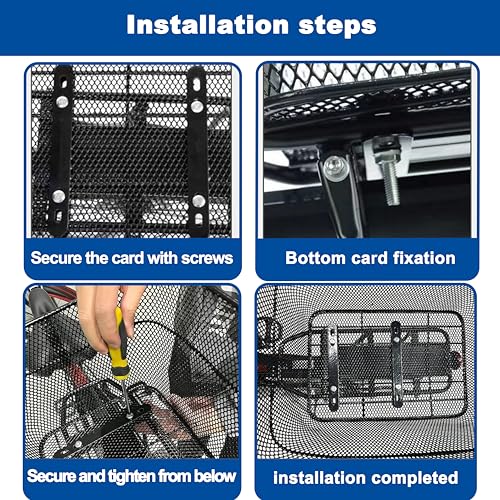 Installation steps

Secure the card with screws

Bottom card fixation

Secure and tighten from below

installation completed