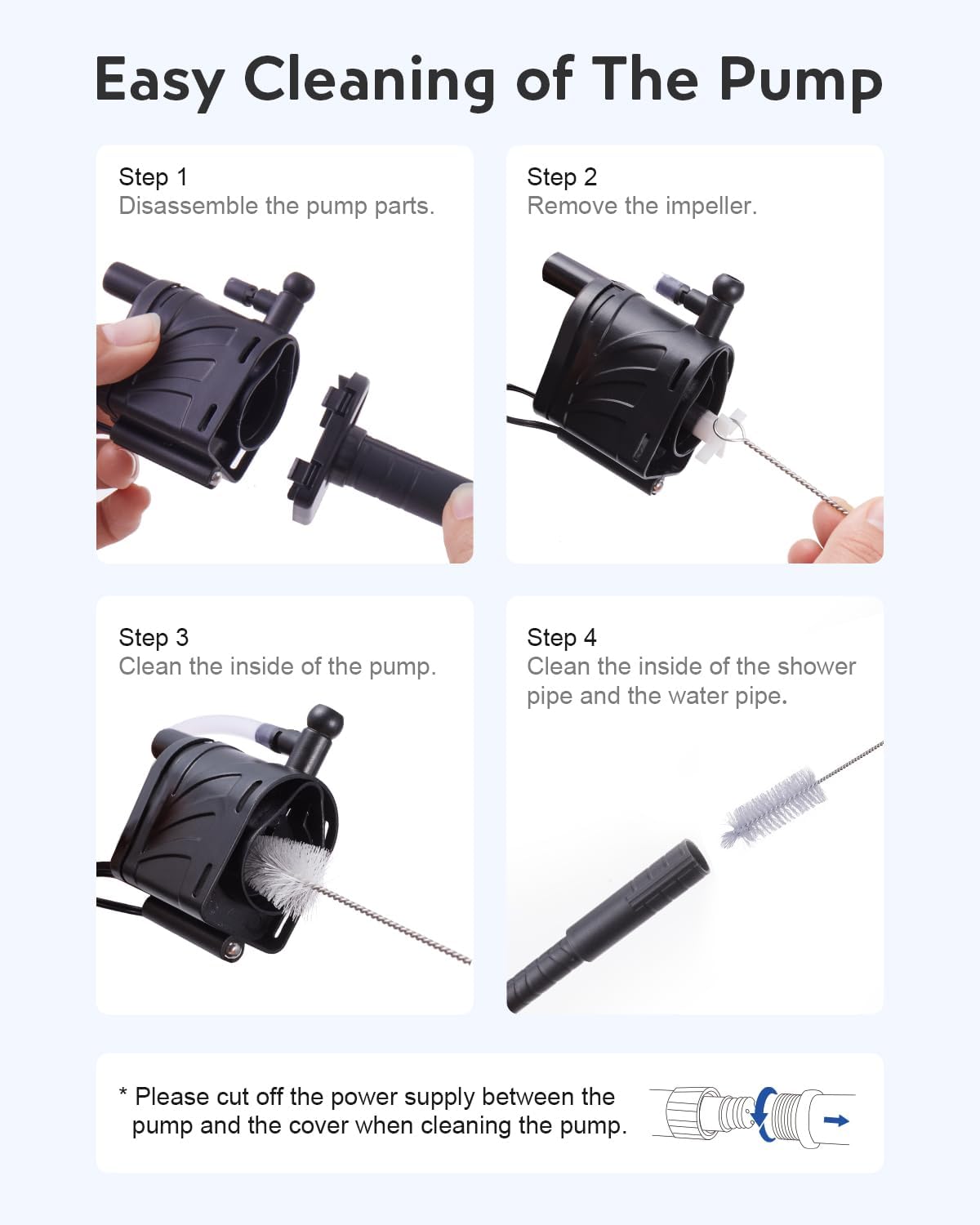 Easy Cleaning of The Pump

Step 1
Disassemble the pump parts.

Step 2
Remove the impeller.

Step 3
Clean the inside of the pump.

Step 4
Clean the inside of the shower pipe and the water pipe.

* Please cut off the power supply between the pump and the cover when cleaning the pump.