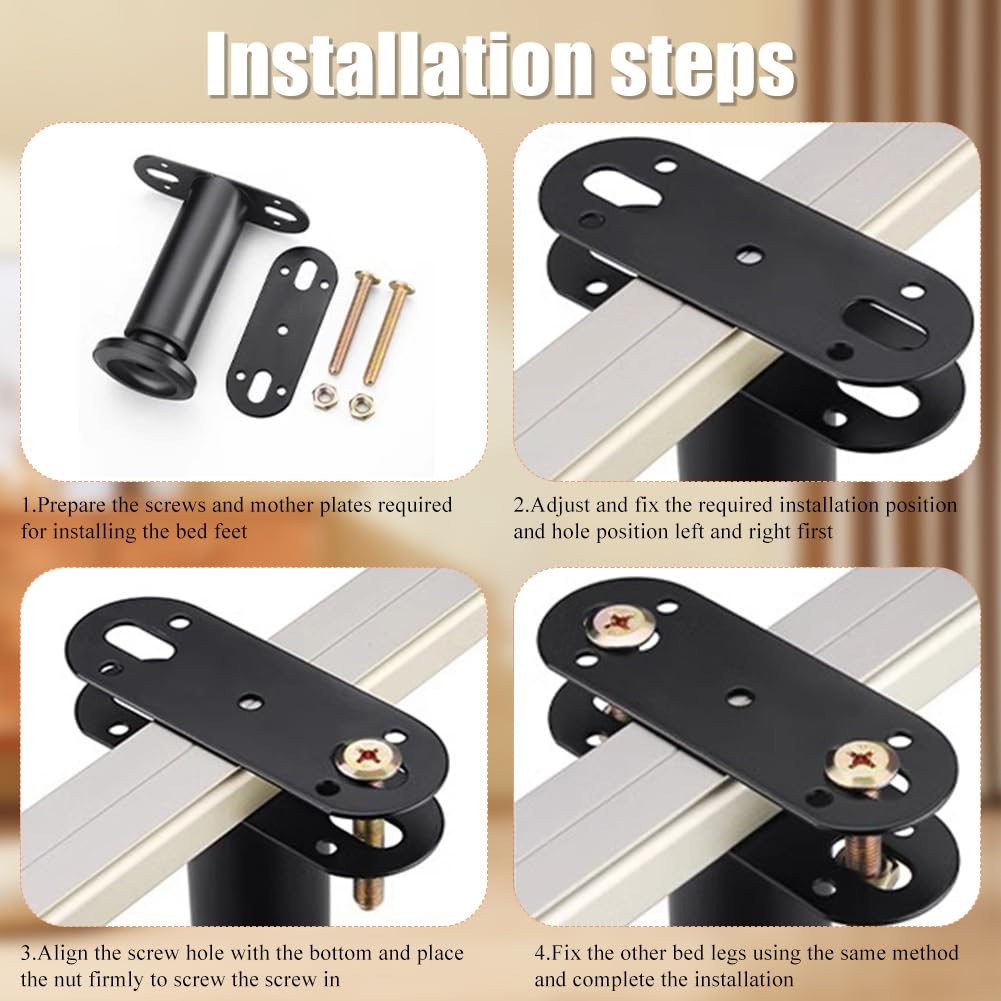 Installation steps

1.Prepare the screws and mother plates required for installing the bed feet

2.Adjust and fix the required installation position and hole position left and right first

3.Align the screw hole with the bottom and place the nut firmly to screw the screw in

4.Fix the other bed legs using the same method and complete the installation