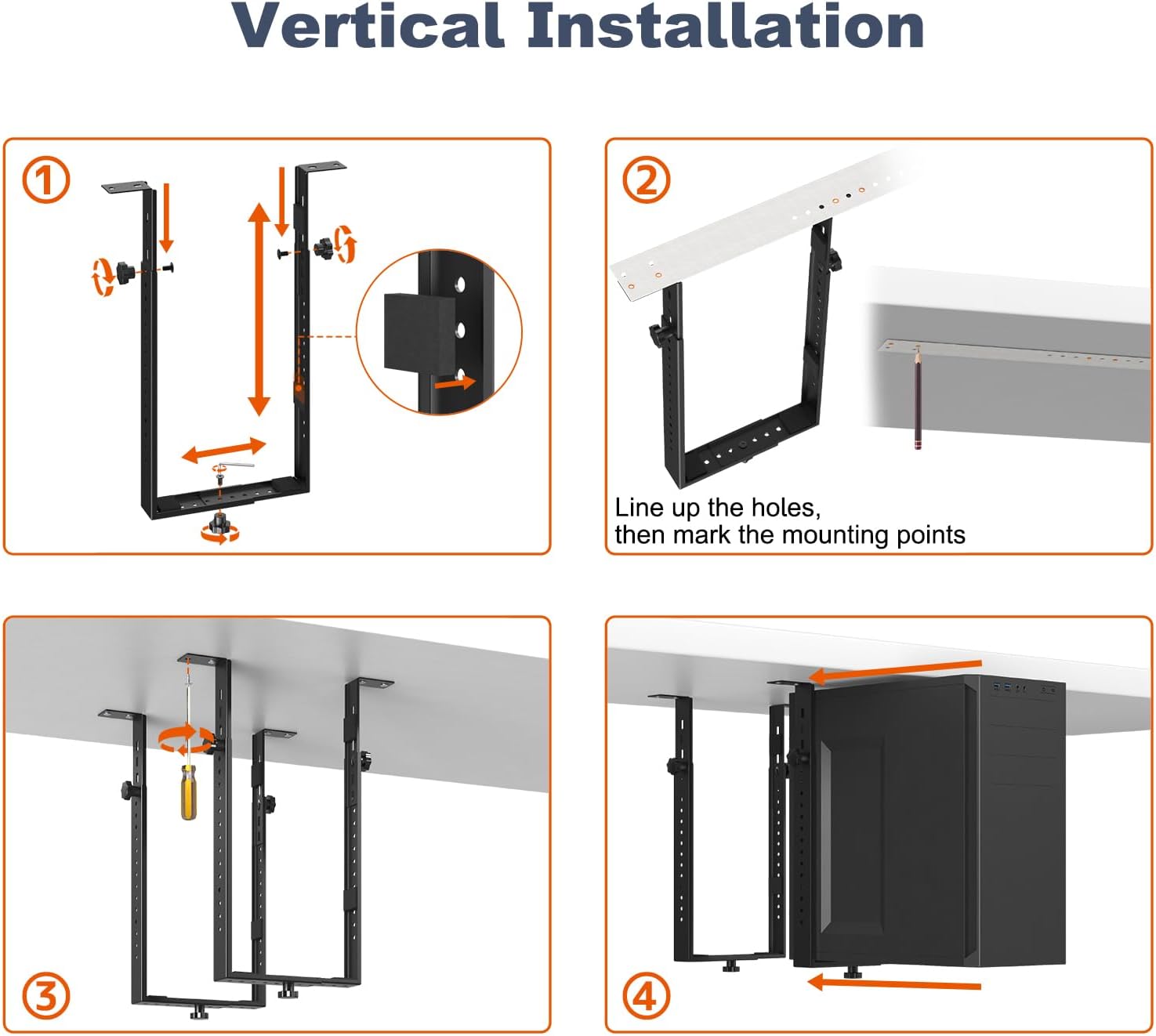 Vertical Installation

①

②

Line up the holes, then mark the mounting points

③

④