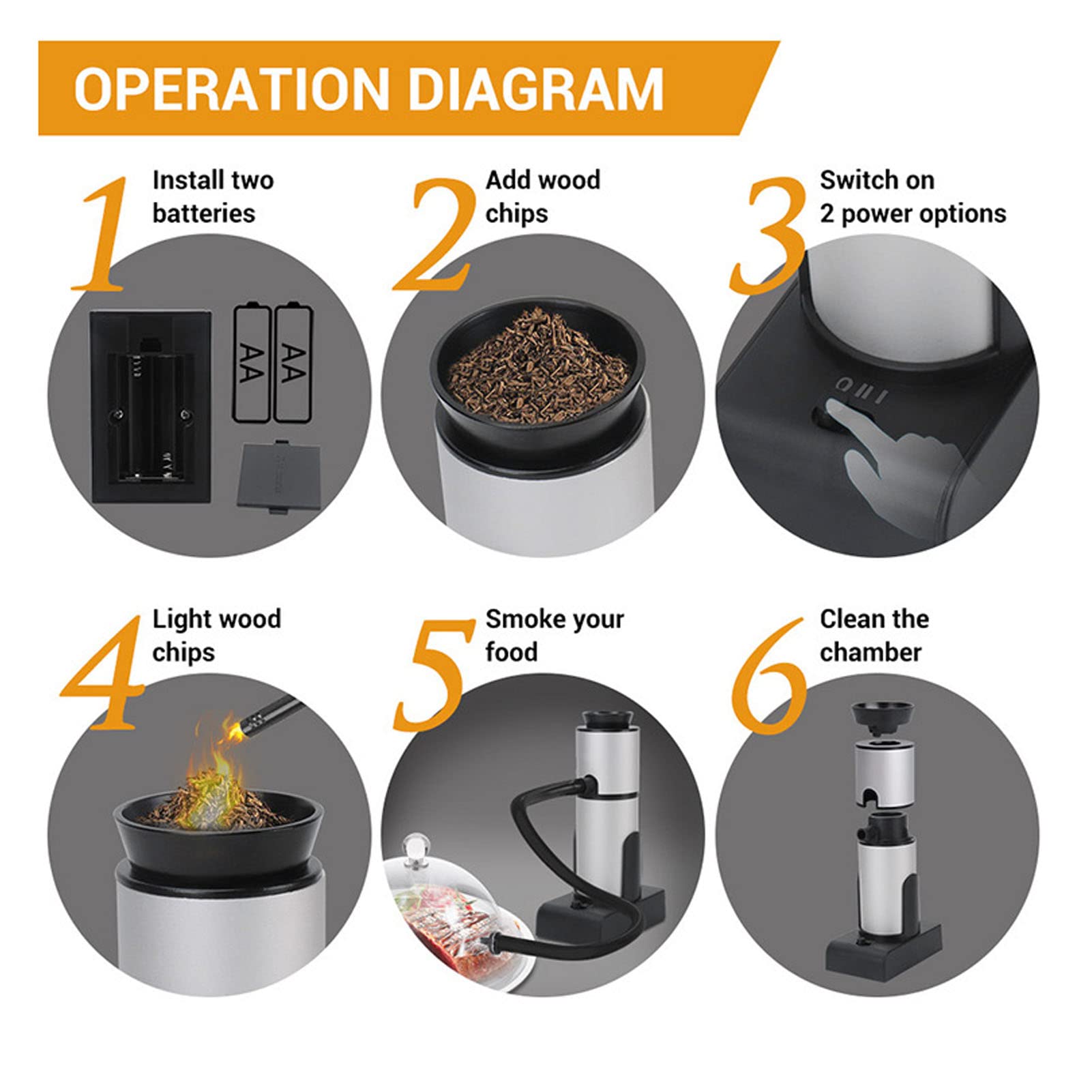 OPERATION DIAGRAM

1 Install two batteries

AA

AA

2 Add wood chips

3 Switch on 2 power options

O I II

4 Light wood chips

5 Smoke your food

6 Clean the chamber