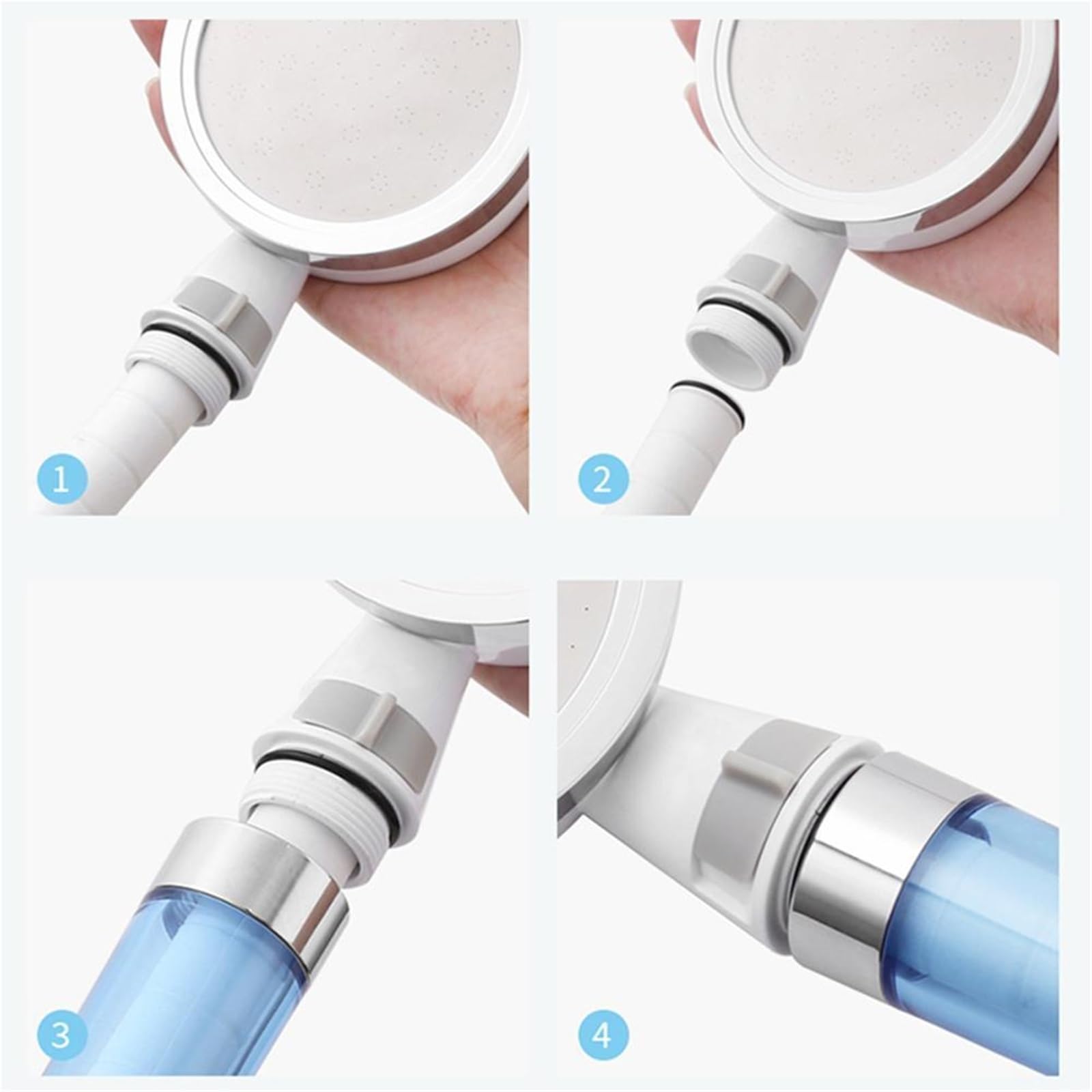 1

2

3

4