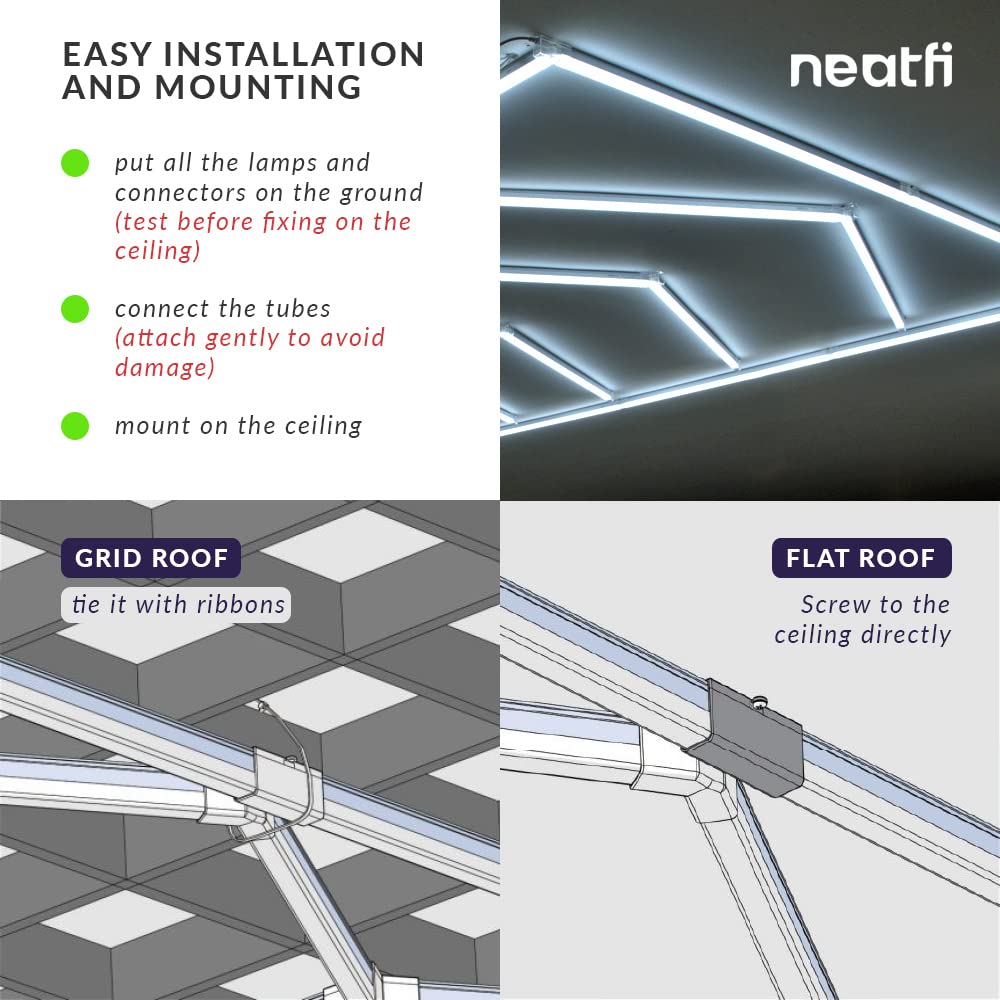 EASY INSTALLATION AND MOUNTING

put all the lamps and connectors on the ground (test before fixing on the ceiling)

connect the tubes (attach gently to avoid damage)

mount on the ceiling

neatfi

GRID ROOF

tie it with ribbons

FLAT ROOF

Screw to the ceiling directly