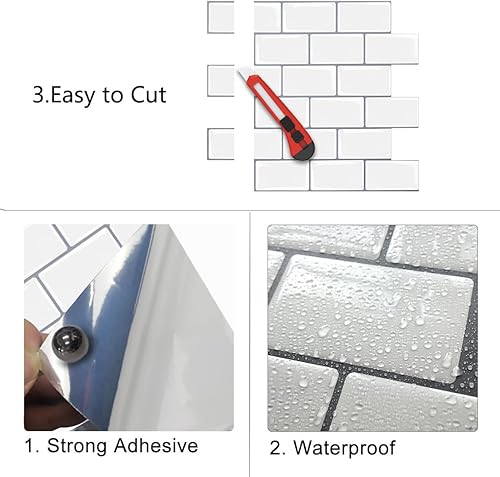 3.Easy to Cut

1. Strong Adhesive

2. Waterproof