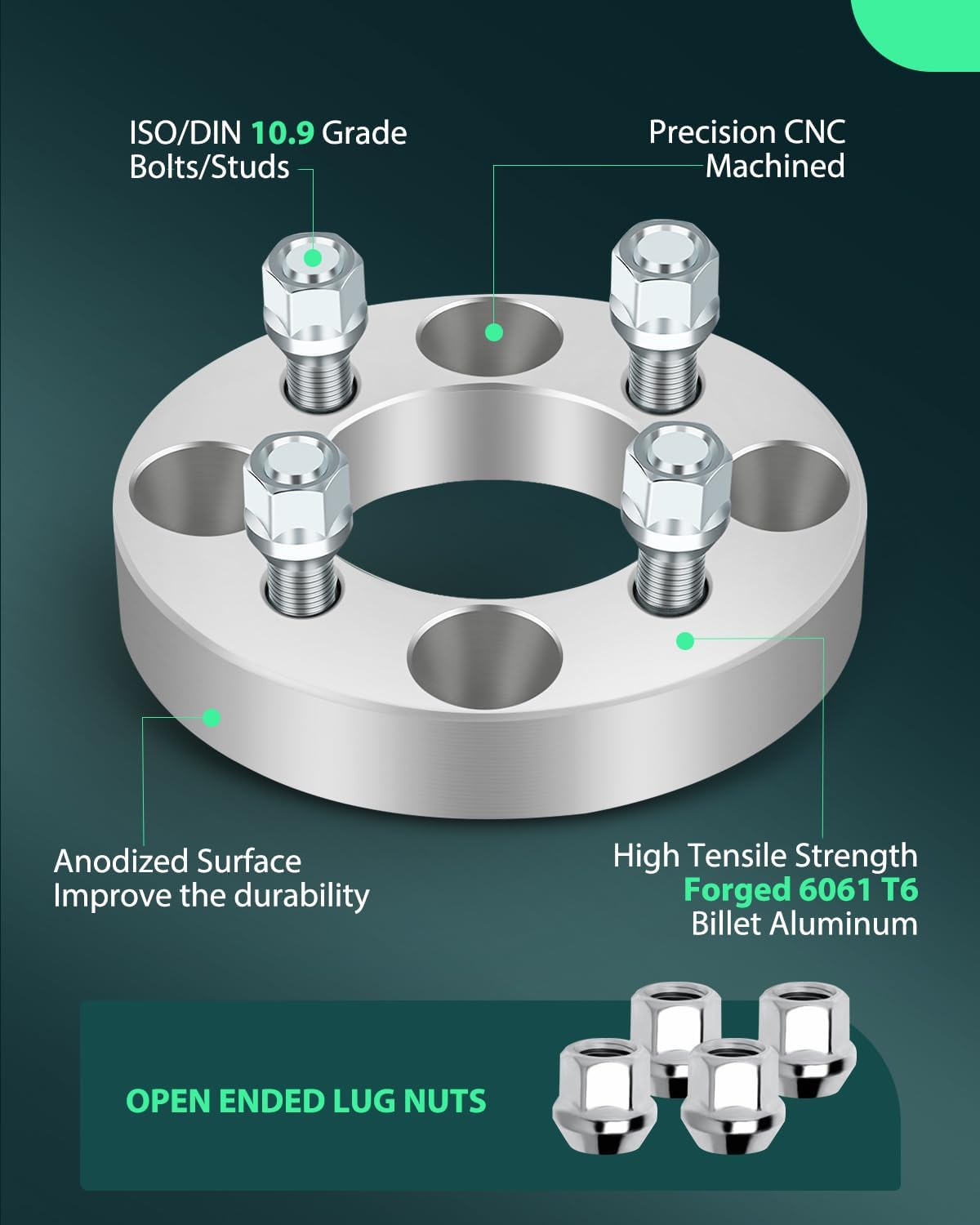 ISO/DIN 10.9 Grade Bolts/Studs

Precision CNC Machined

Anodized Surface Improve the durability

High Tensile Strength Forged 6061 T6 Billet Aluminum

OPEN ENDED LUG NUTS