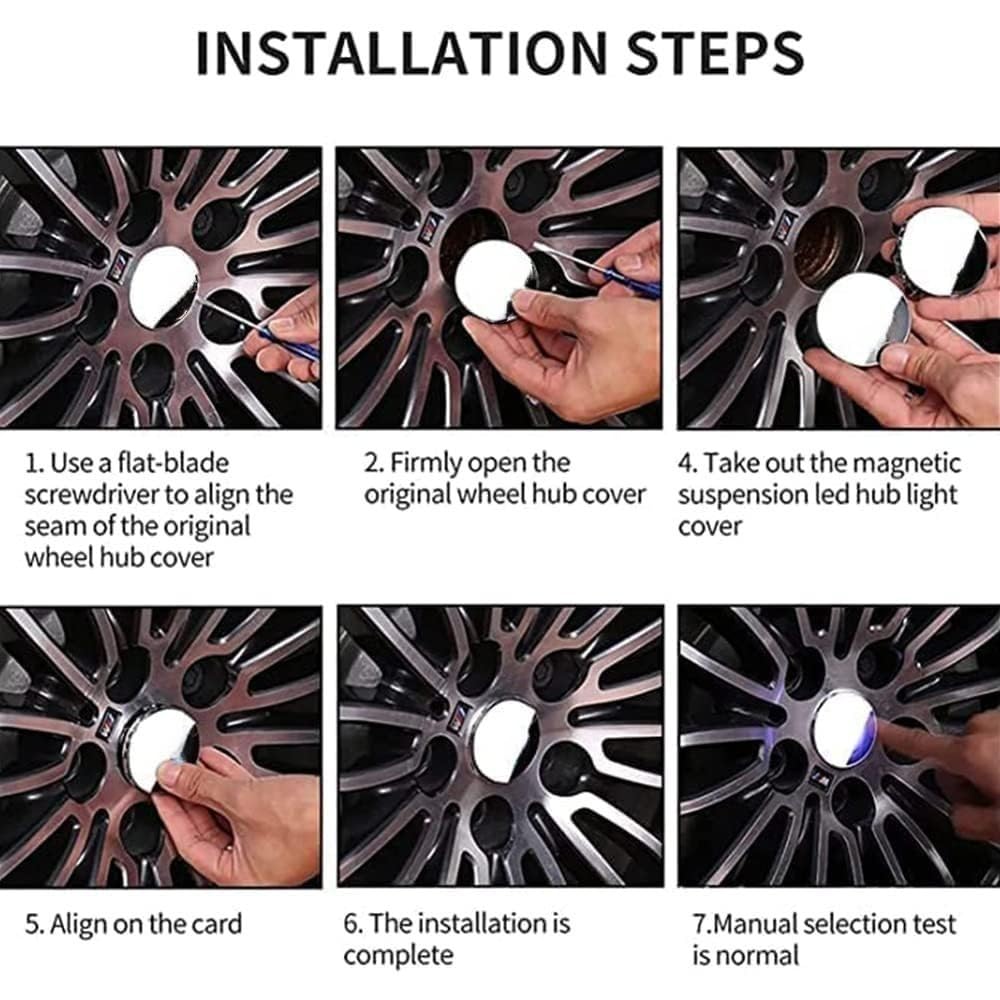 INSTALLATION STEPS

1. Use a flat-blade screwdriver to align the seam of the original wheel hub cover

2. Firmly open the original wheel hub cover

4. Take out the magnetic suspension led hub light cover

5. Align on the card

6. The installation is complete

7.Manual selection test is normal