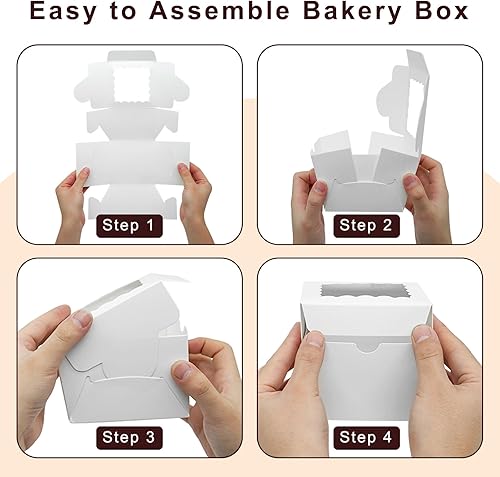 Easy to Assemble Bakery Box

Step 1

Step 2

Step 3

Step 4