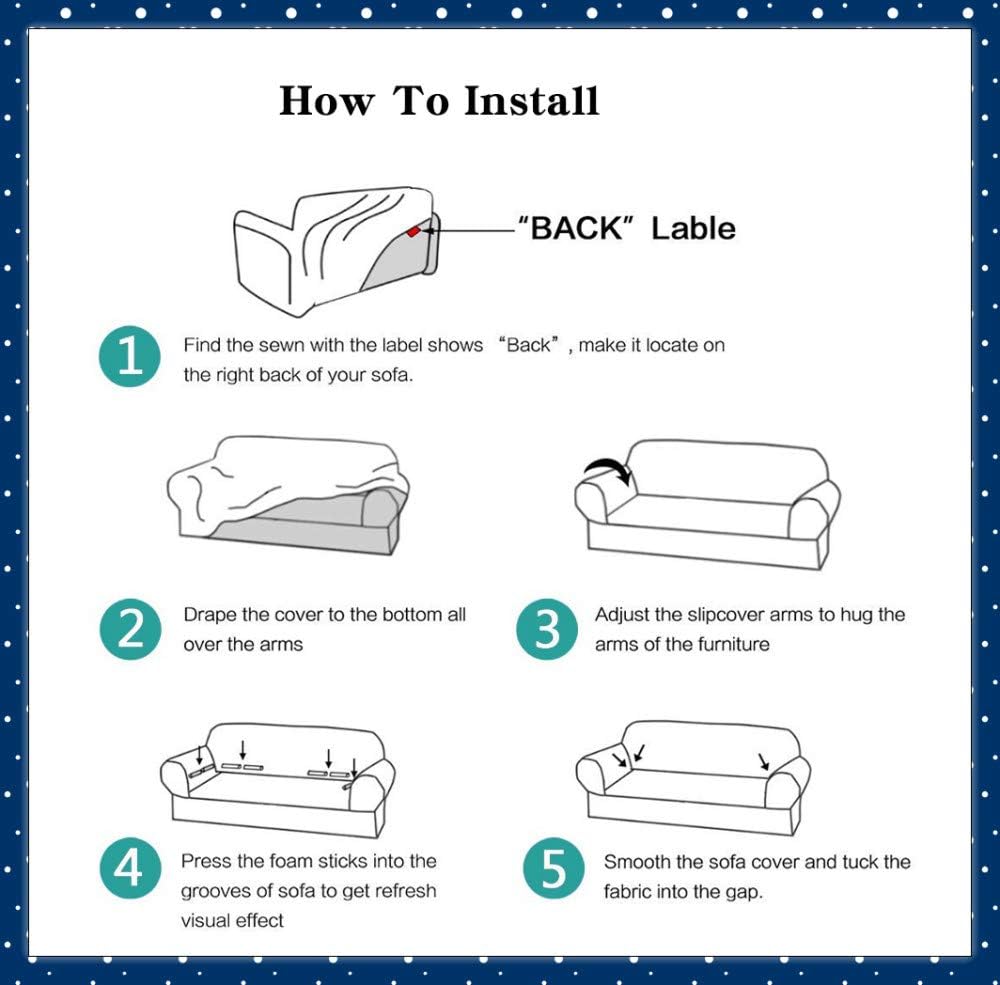 How To Install

"BACK" Lable

1 Find the sewn with the label shows "Back", make it locate on the right back of your sofa.

2 Drape the cover to the bottom all over the arms

3 Adjust the slipcover arms to hug the arms of the furniture

4 Press the foam sticks into the grooves of sofa to get refresh visual effect

5 Smooth the sofa cover and tuck the fabric into the gap.