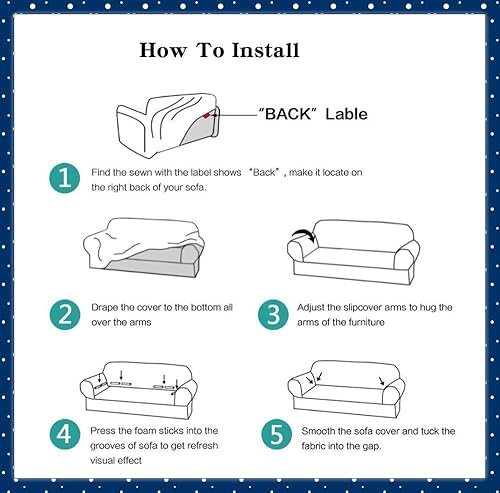 How To Install

"BACK" Lable

1 Find the sewn with the label shows "Back", make it locate on the right back of your sofa.

2 Drape the cover to the bottom all over the arms

3 Adjust the slipcover arms to hug the arms of the furniture

4 Press the foam sticks into the grooves of sofa to get refresh visual effect

5 Smooth the sofa cover and tuck the fabric into the gap.