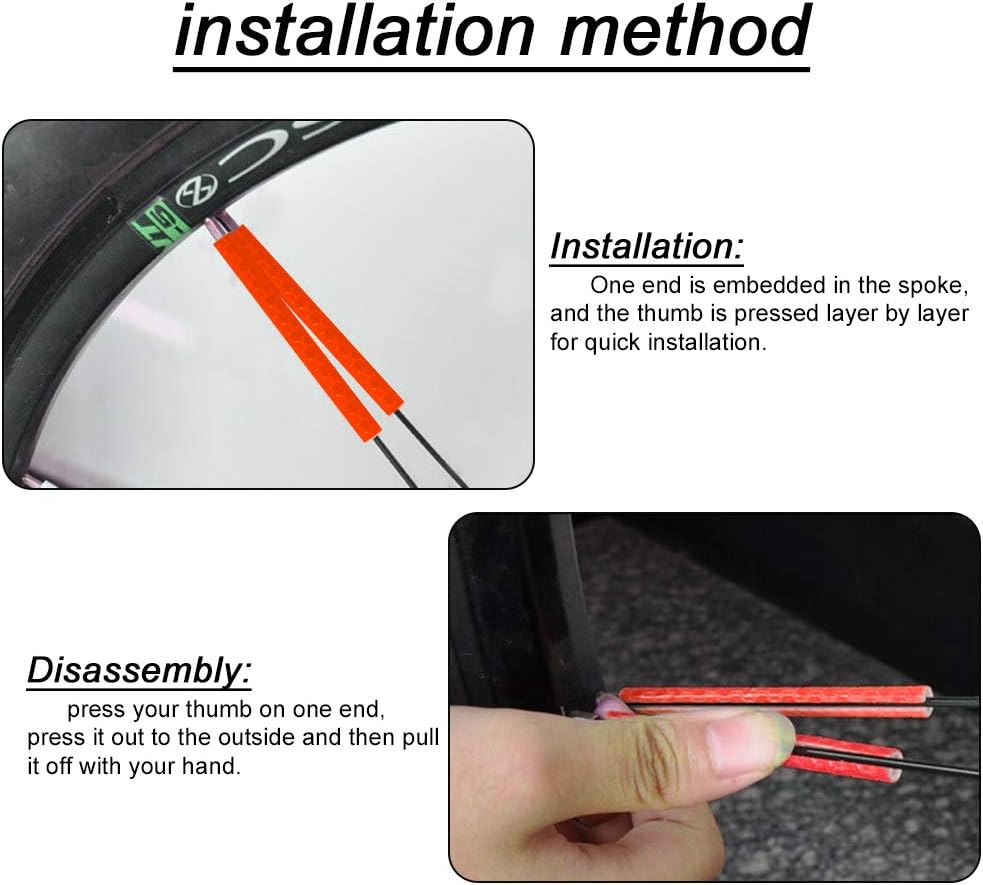 installation method

Installation:
One end is embedded in the spoke, and the thumb is pressed layer by layer for quick installation.

Disassembly:
press your thumb on one end, press it out to the outside and then pull it off with your hand.