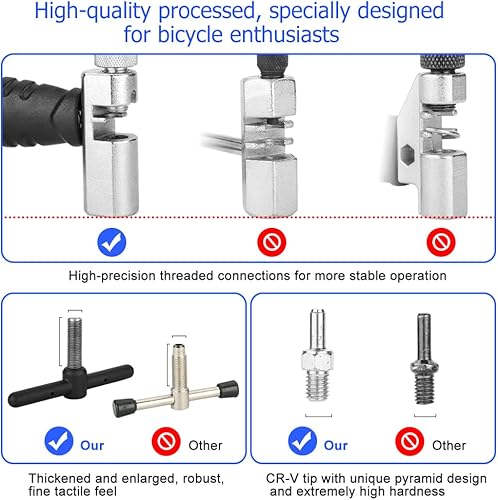 High-quality processed, specially designed for bicycle enthusiasts

High-precision threaded connections for more stable operation

Our

Other

Thickened and enlarged, robust, fine tactile feel

Our

Other

CR-V tip with unique pyramid design and extremely high hardness