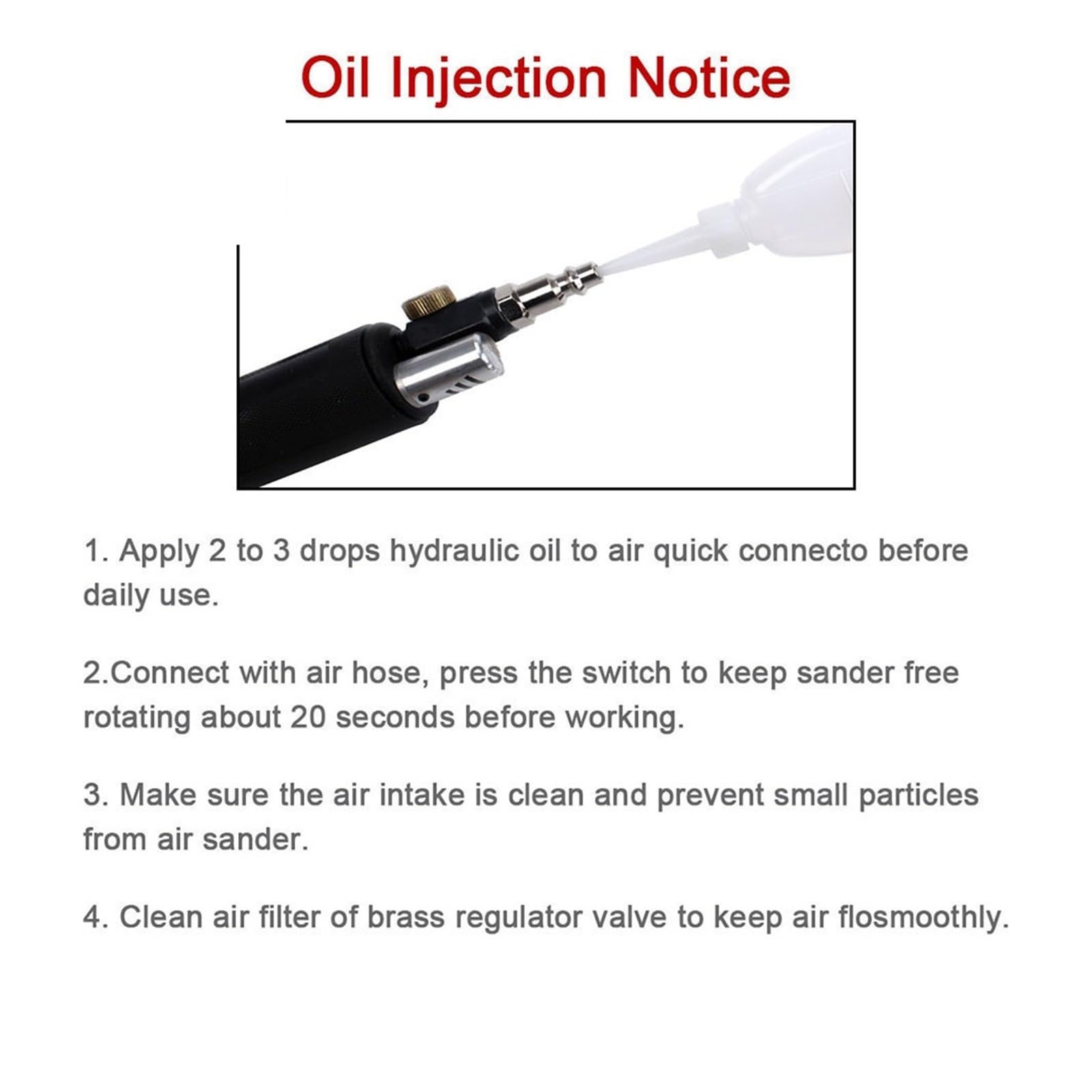 Oil Injection Notice

1. Apply 2 to 3 drops hydraulic oil to air quick connecto before daily use.

2.Connect with air hose, press the switch to keep sander free rotating about 20 seconds before working.

3. Make sure the air intake is clean and prevent small particles from air sander.

4. Clean air filter of brass regulator valve to keep air flosmoothly.