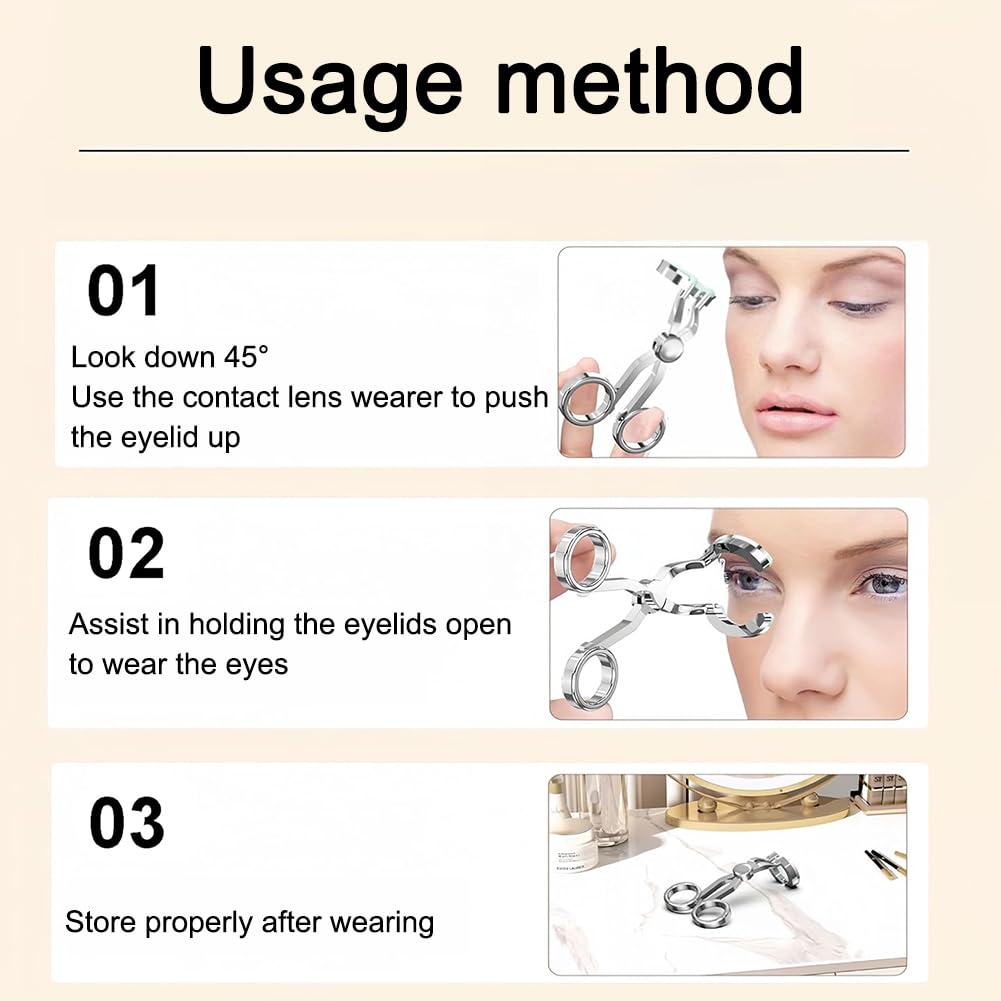 Usage method

01

Look down 45°
Use the contact lens wearer to push the eyelid up

02

Assist in holding the eyelids open to wear the eyes

03

Store properly after wearing