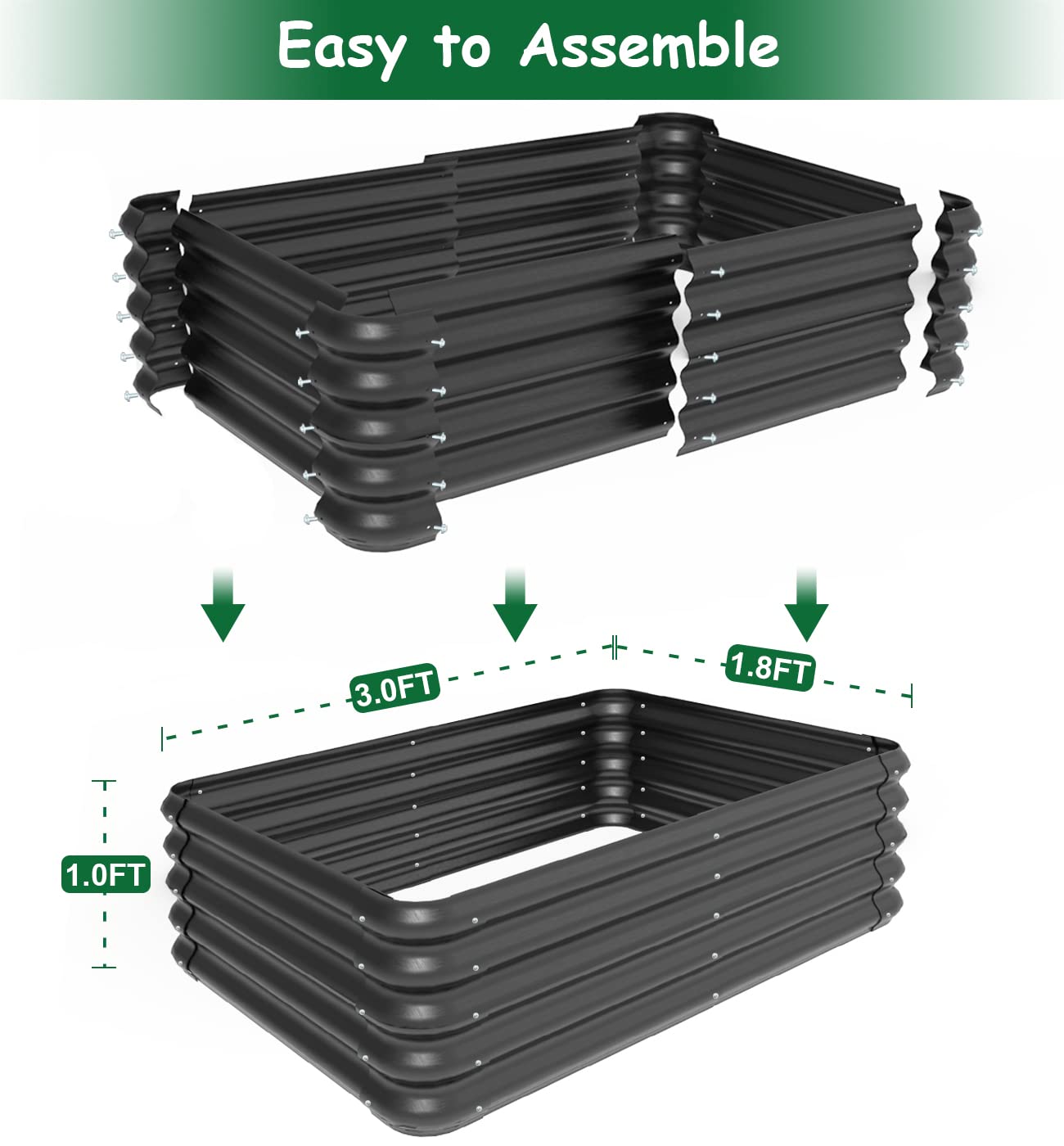 Easy to Assemble

3.0FT

1.8FT

1.0FT