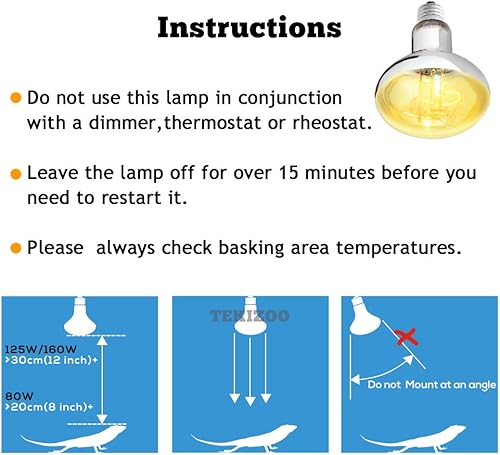 Instructions

Do not use this lamp in conjunction with a dimmer,thermostat or rheostat.

Leave the lamp off for over 15 minutes before you need to restart it.

Please always check basking area temperatures.

125W/160W
>30cm(12 inch)+

80W
>20cm(8 inch)+

TEKIZOO

Do not Mount at an angle