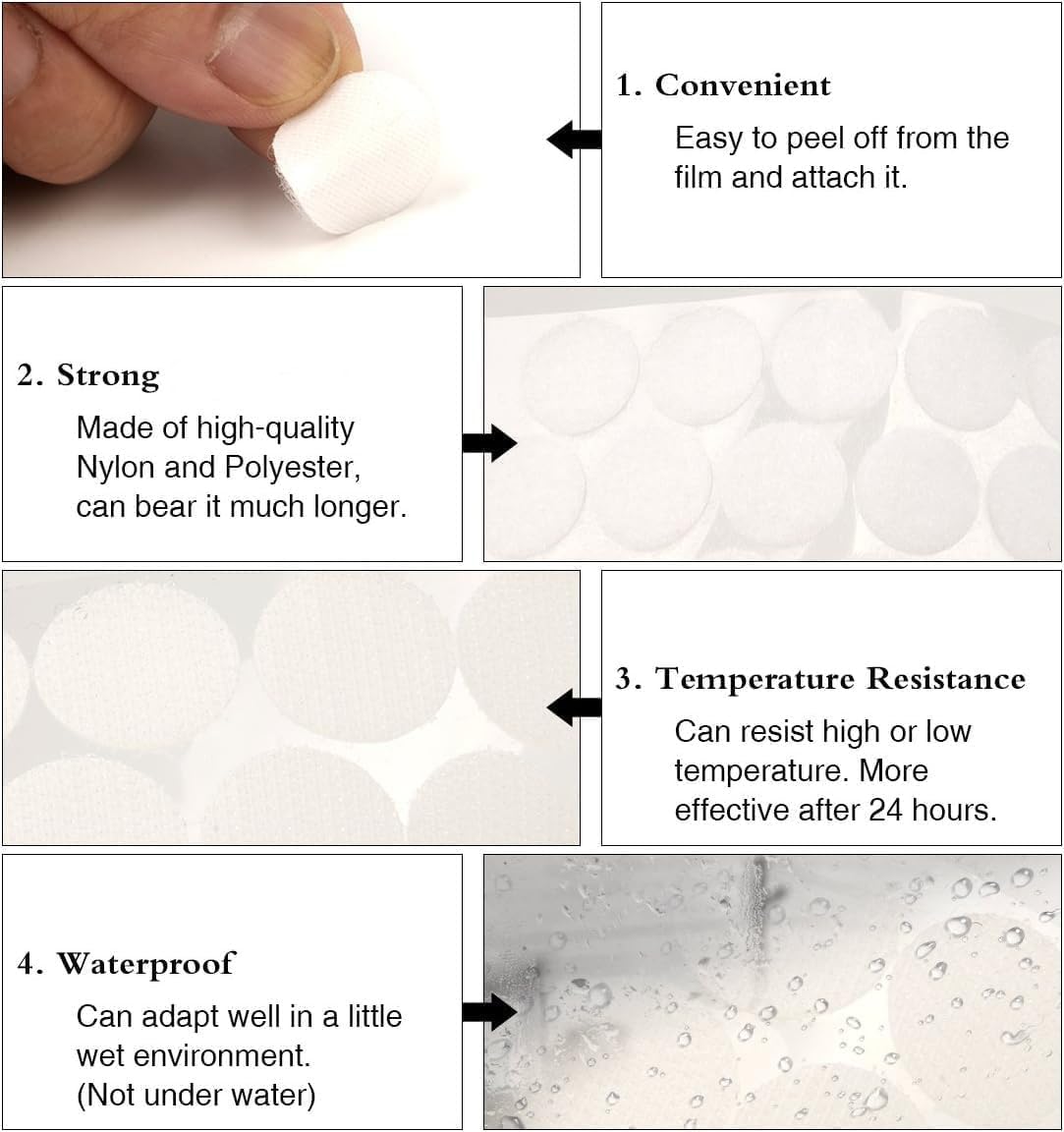 1. Convenient

Easy to peel off from the film and attach it.

2. Strong

Made of high-quality Nylon and Polyester, can bear it much longer.

3. Temperature Resistance

Can resist high or low temperature. More effective after 24 hours.

4. Waterproof

Can adapt well in a little wet environment. (Not under water)