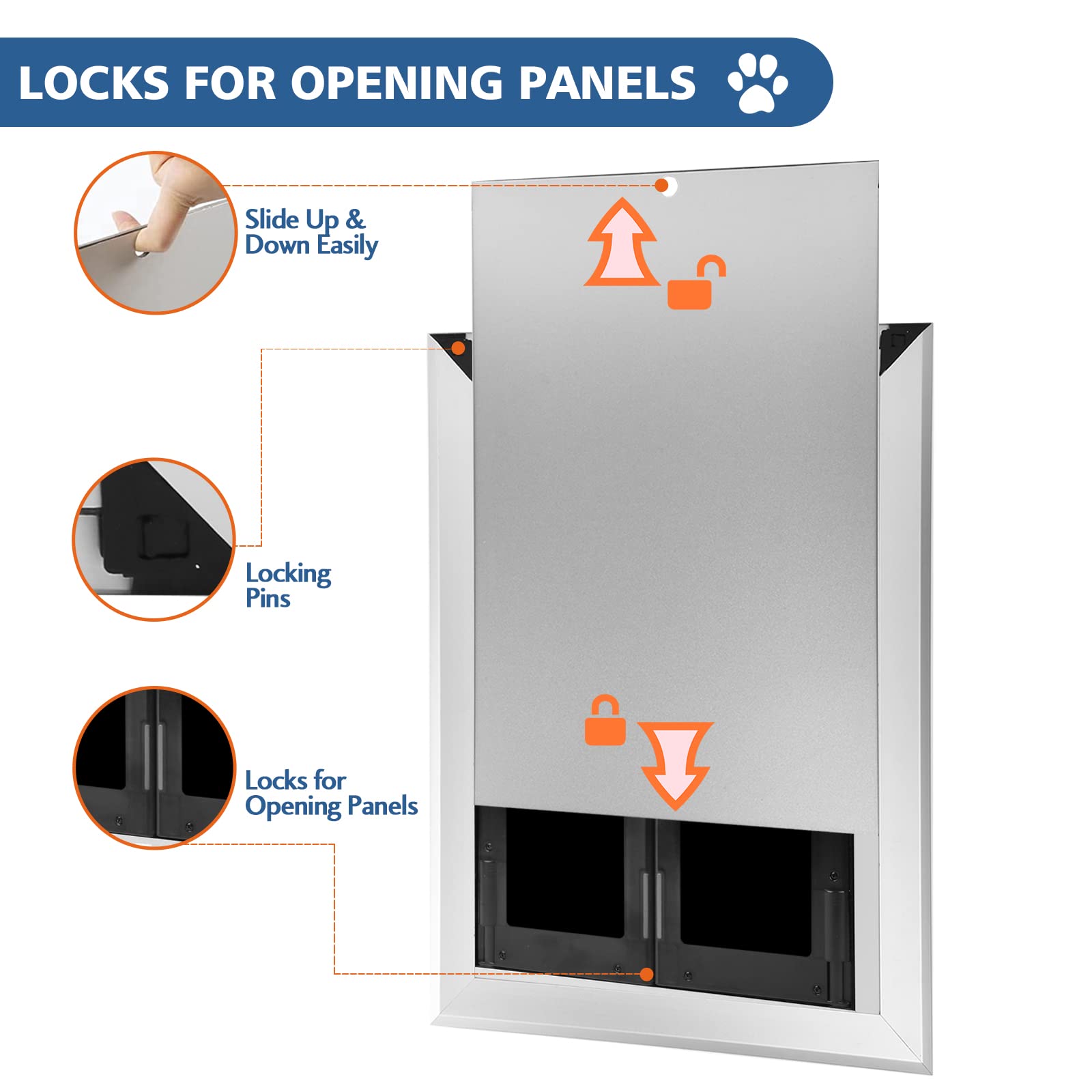 LOCKS FOR OPENING PANELS

Slide Up & Down Easily

Locking Pins

Locks for Opening Panels